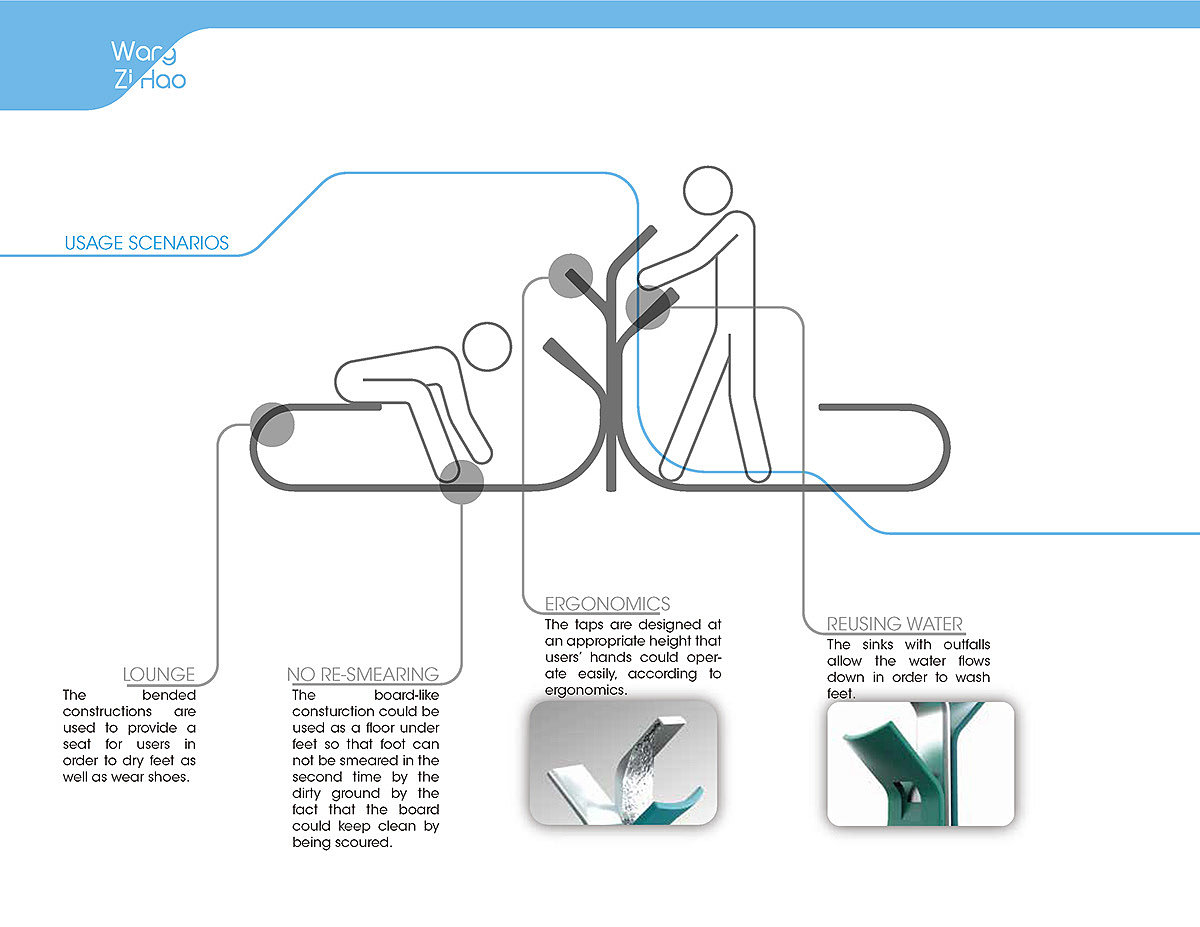 Wang
Zi Hao

USAGE SCENARIOS

LOUNGE
The bended constructions are used to provide a seat for users in order to dry feet as well as wear shoes.

NO RE-SMEARING
The board-like consturction could be used as a floor under feet so that foot can not be smeared in the second time by the dirty ground by the fact that the board could keep clean by being scoured.

ERGONOMICS
The taps are designed at an appropriate height that users' hands could operate easily, according to ergonomics.

REUSING WATER
The sinks with outfalls allow the water flows down in order to wash feet.