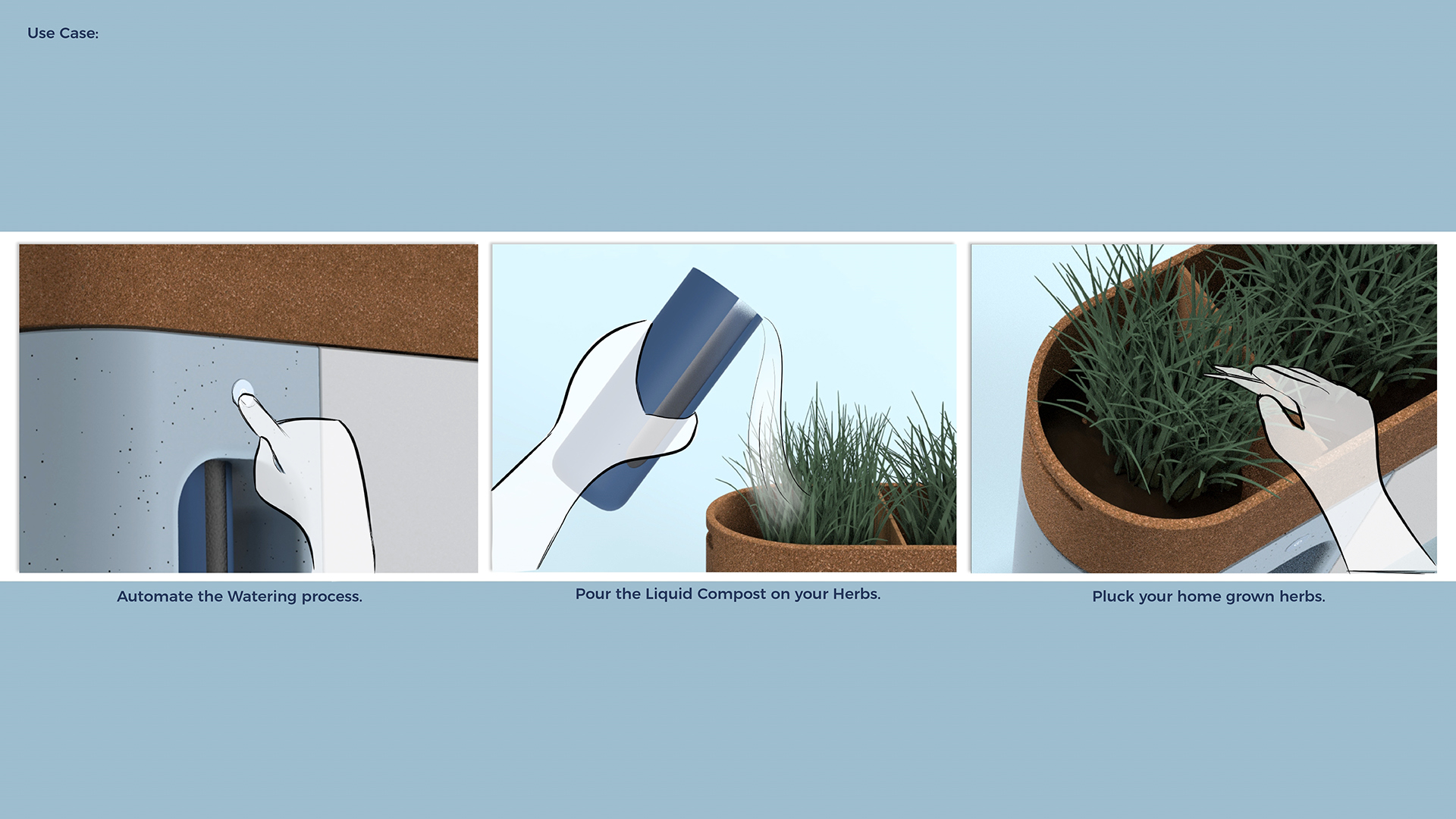 Use Case:

Automate the Watering process.

Pour the Liquid Compost on your Herbs.

Pluck your home grown herbs.