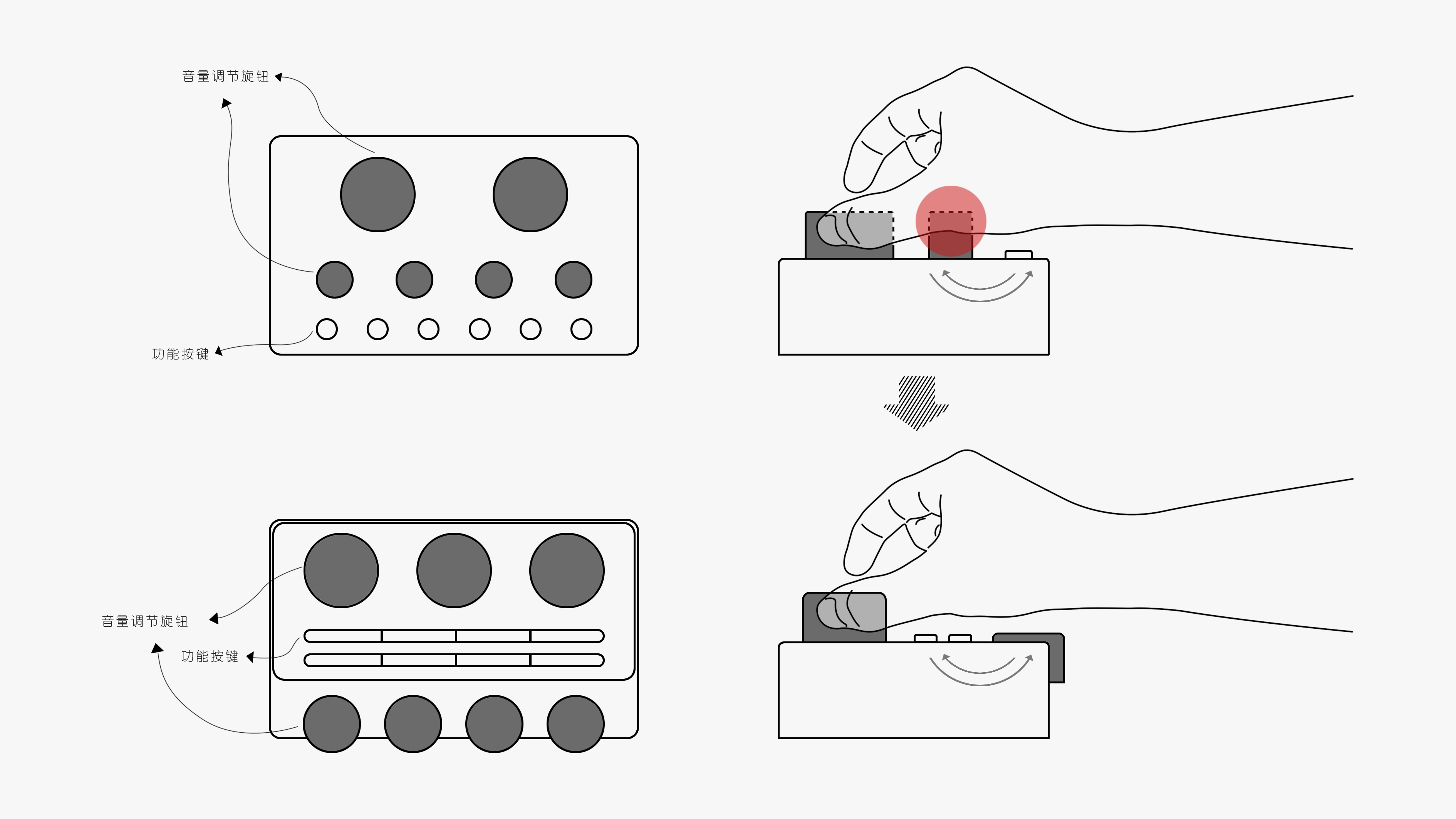 音量调节旋钮

功能按键

音量调节旋钮

功能按键