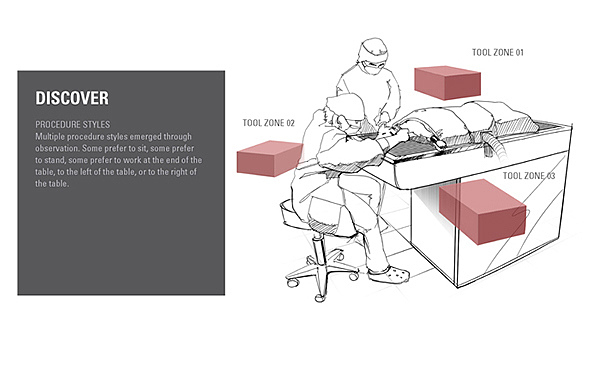 DISCOVER

PROCEDURE STYLES
Multiple procedure styles emerged through observation. Some prefer to sit, some prefer to stand, some prefer to work at the end of the table, to the left of the table, or to the right of the table.

TOOL ZONE 01

TOOL ZONE 02

TOOL ZONE 03