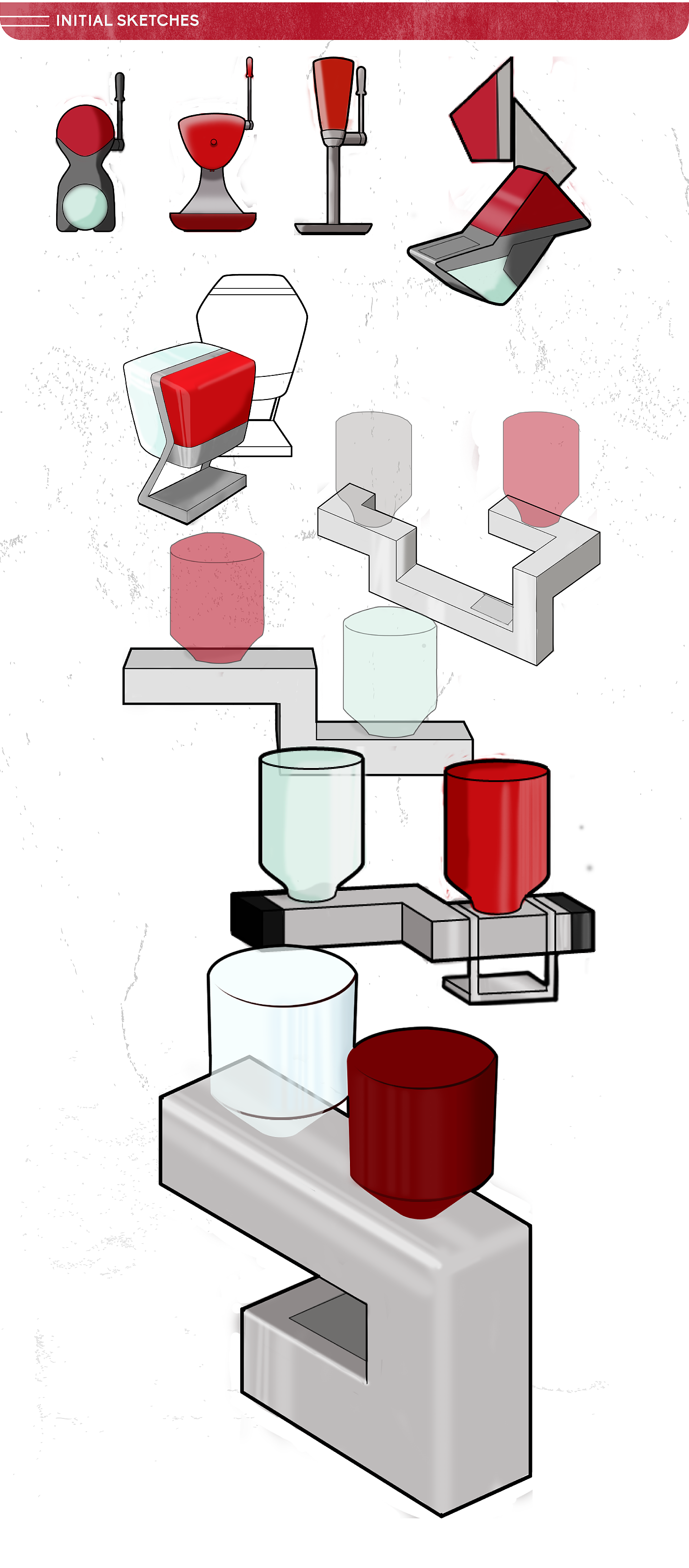 INITIAL SKETCHES