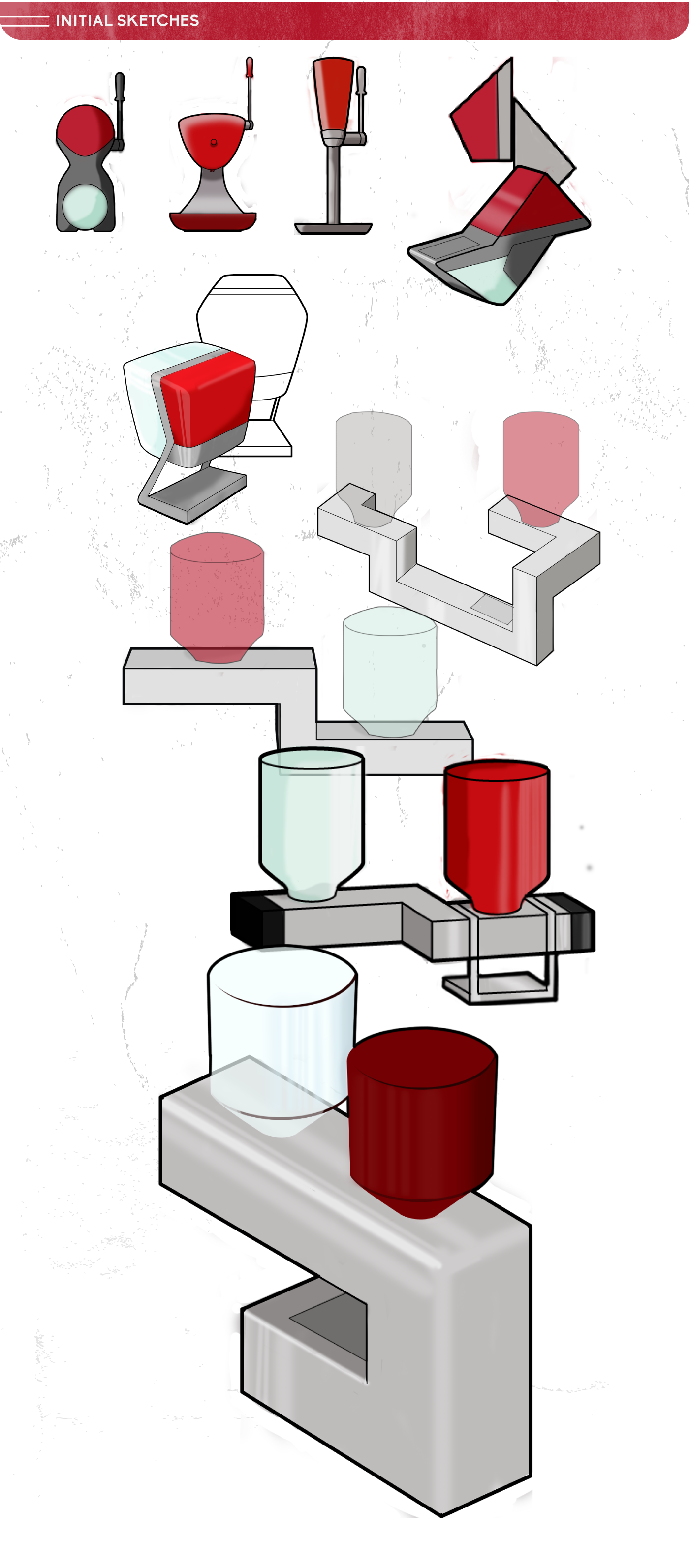 INITIAL SKETCHES