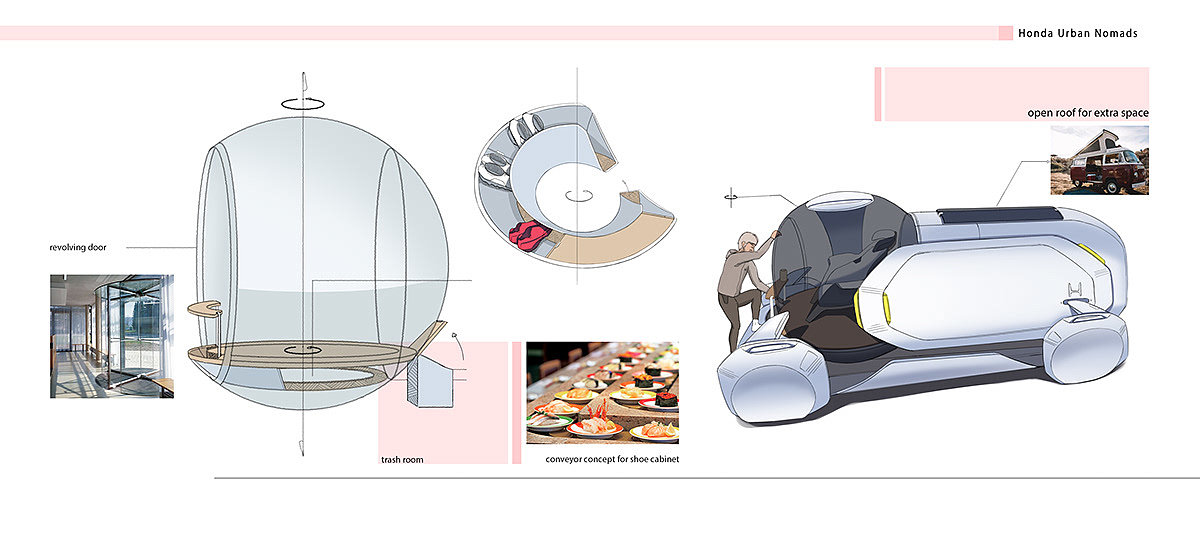 Honda Urban Nomads

open roof for extra space

revolving door

trash room

conveyor concept for shoe cabinet