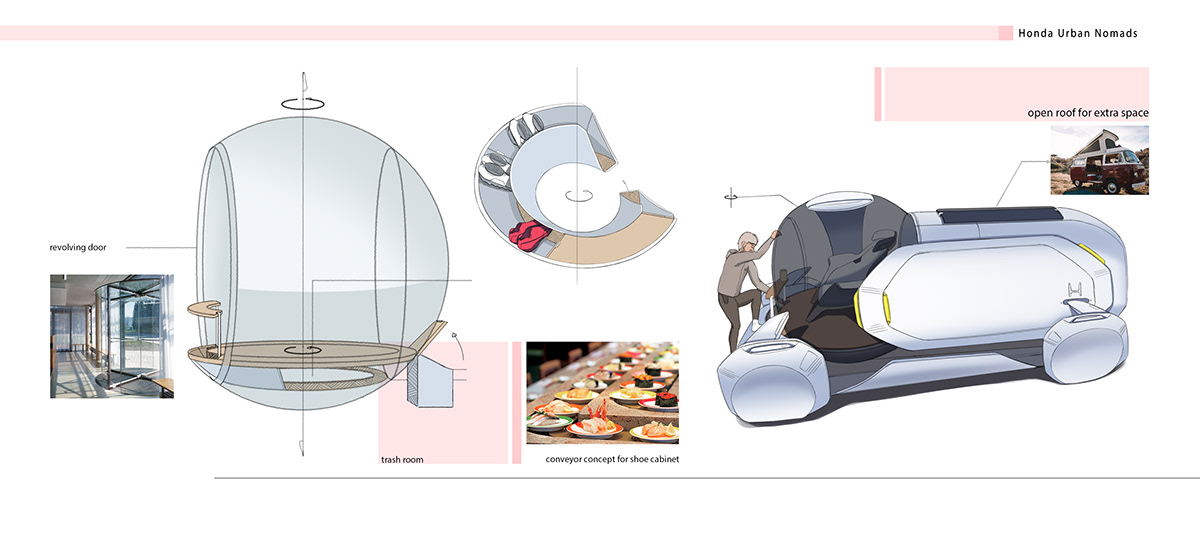 Honda Urban Nomads

open roof for extra space

revolving door

trash room

conveyor concept for shoe cabinet