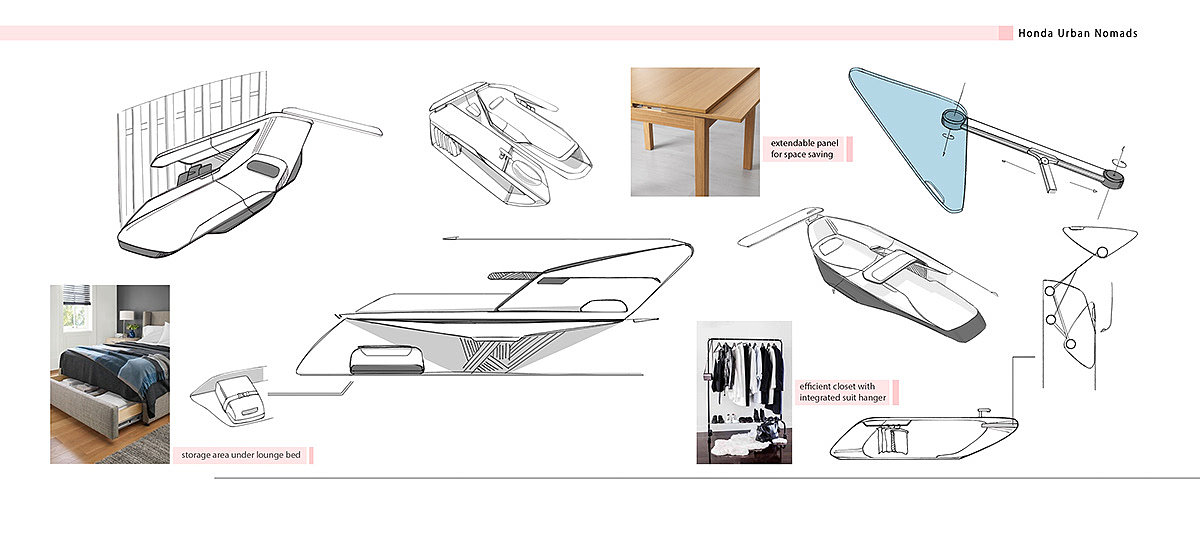 Honda Urban Nomads

extendable panel for space saving

efficient closet with integrated suit hanger

storage area under lounge bed