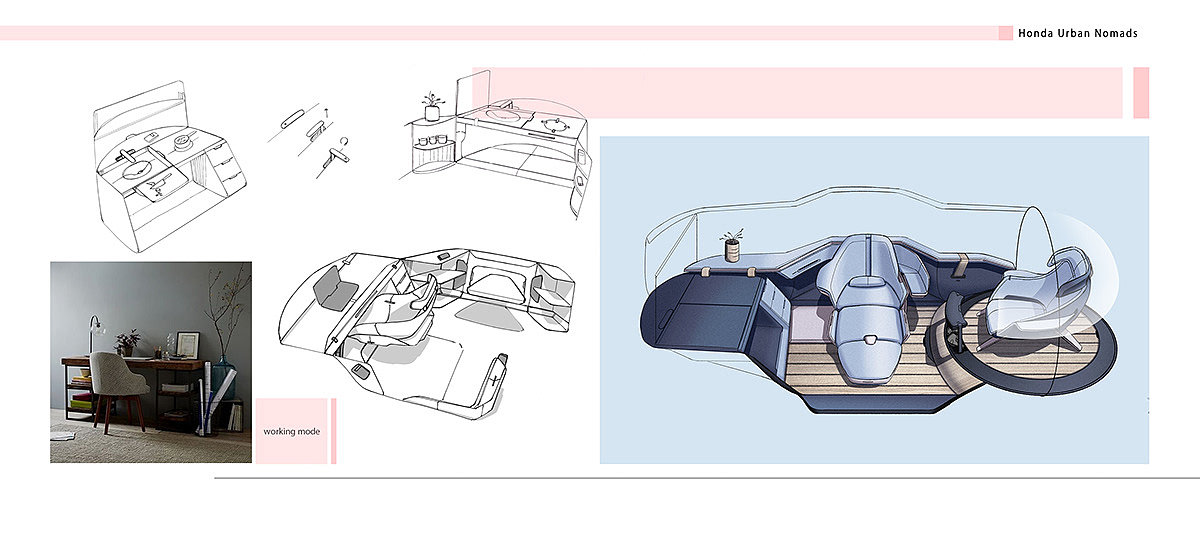 Honda Urban Nomads

working mode