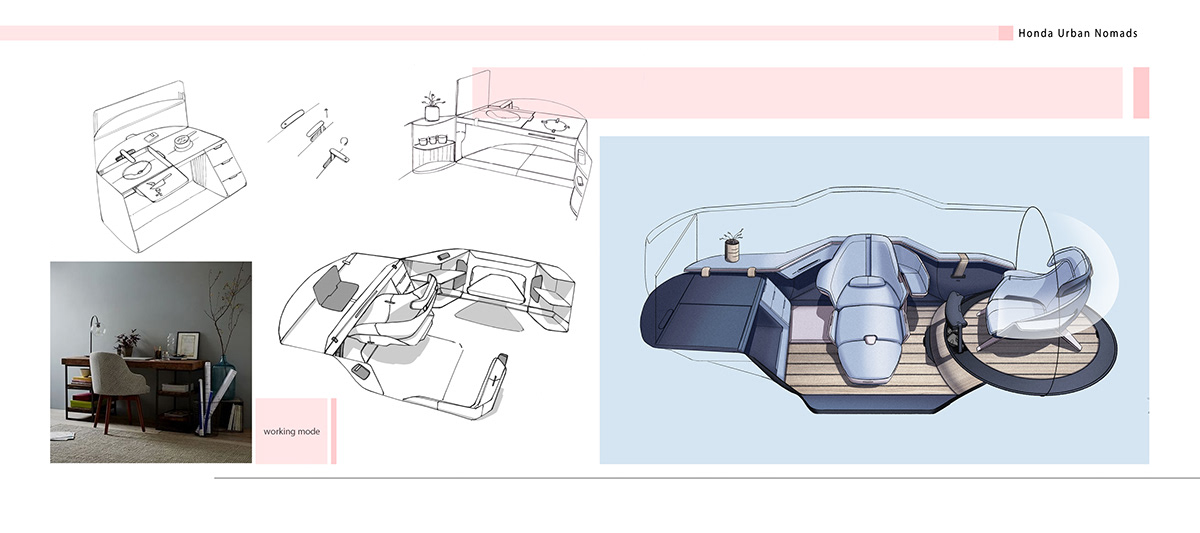 Honda Urban Nomads

working mode