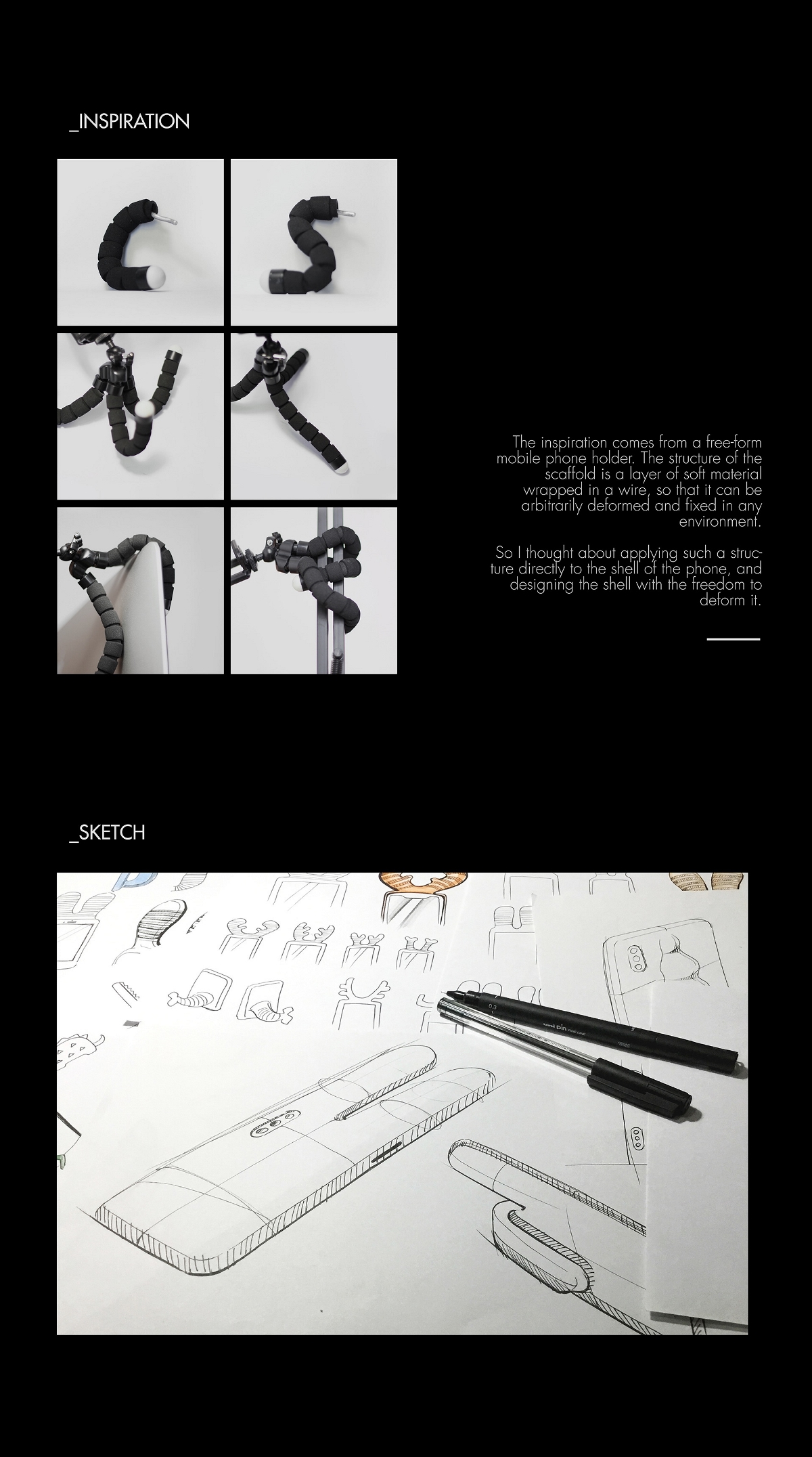 _INSPIRATION

The inspiration comes from a free-form mobile phone holder. The structure of the scaffold is a layer of soft material wrapped in a wire, so that it can be arbitrarily deformed and fixed in any environment.

So I thought about applying such a structure directly to the shell of the phone, and designing the shell with the freedom to deform it.

_SKETCH

0.3

uni pin FINE LINE