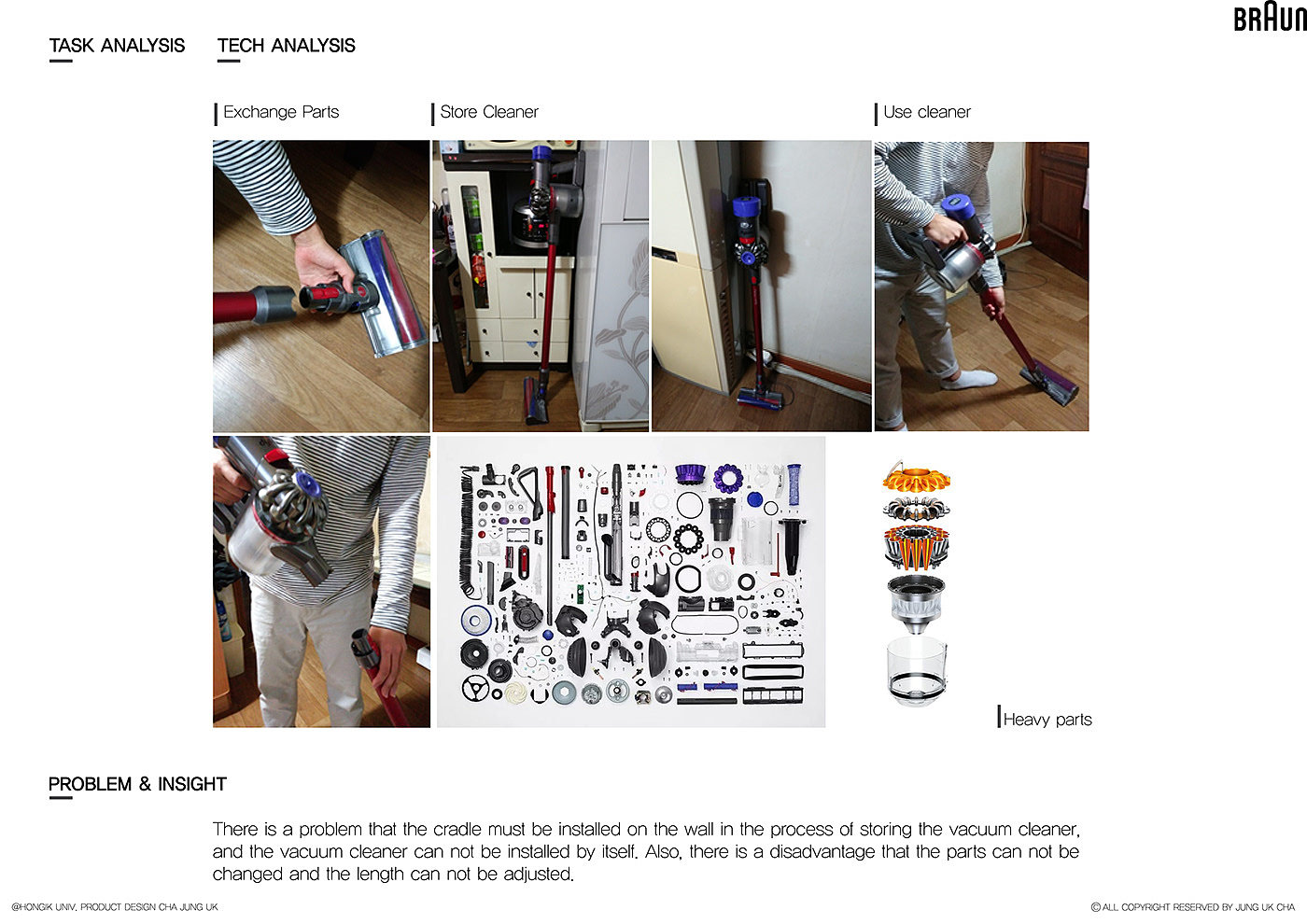 BRAUN

TASK ANALYSIS TECH ANALYSIS

Exchange Parts

Store Cleaner

Use cleaner

Heavy parts

PROBLEM & INSIGHT

There is a problem that the cradle must be installed on the wall in the process of storing the vacuum cleaner, and the vacuum cleaner can not be installed by itself. Also, there is a disadvantage that the parts can not be changed and the length can not be adjusted.

@HONGIK UNIV. PRODUCT DESIGN CHA JUNG UK

© ALL COPYRIGHT RESERVED BY JUNG UK CHA