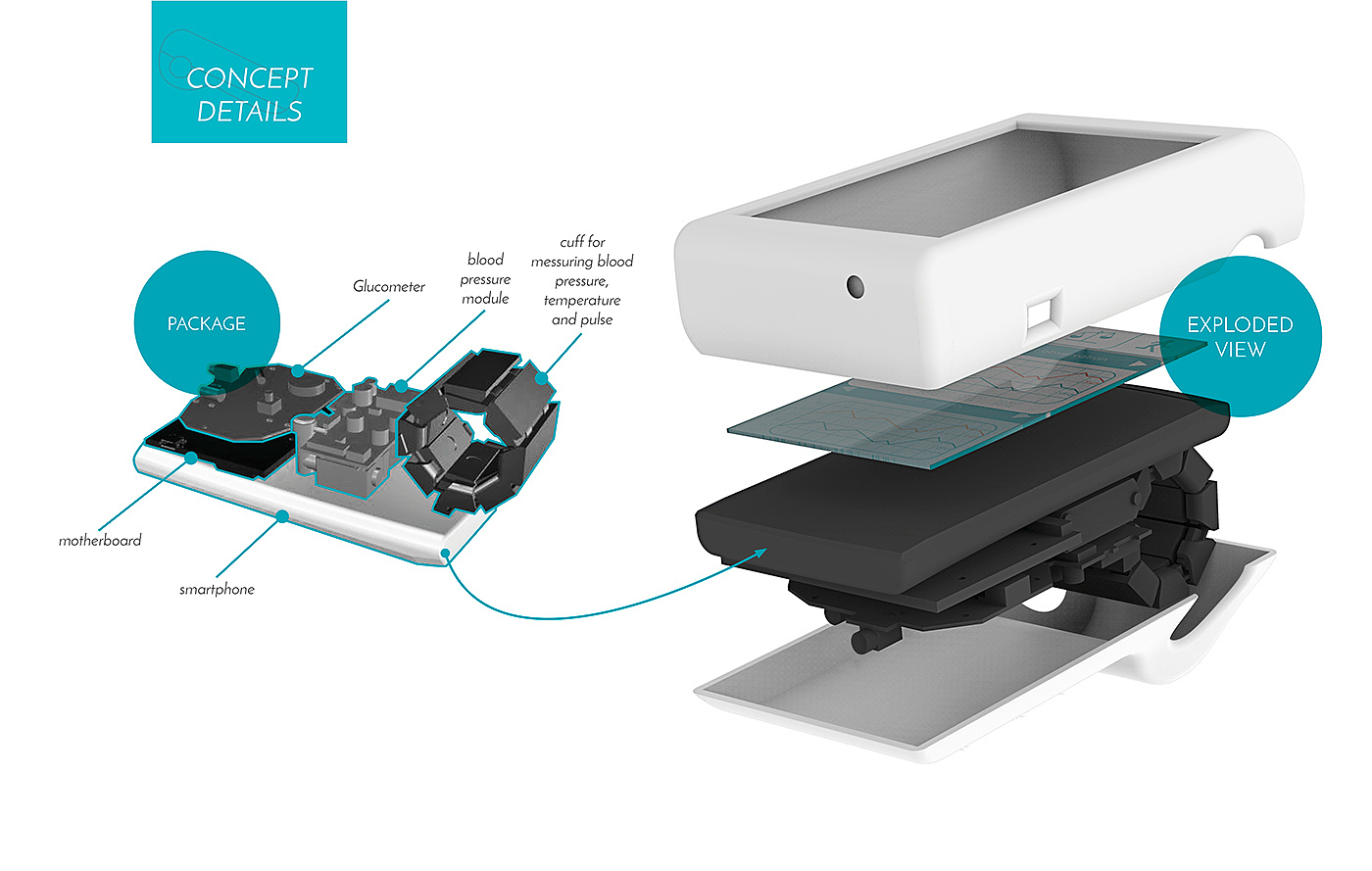 CONCEPT DETAILS

PACKAGE

Glucometer

blood pressure module

cuff for messuring blood pressure, temperature and pulse

motherboard

smartphone

EXPLODED VIEW