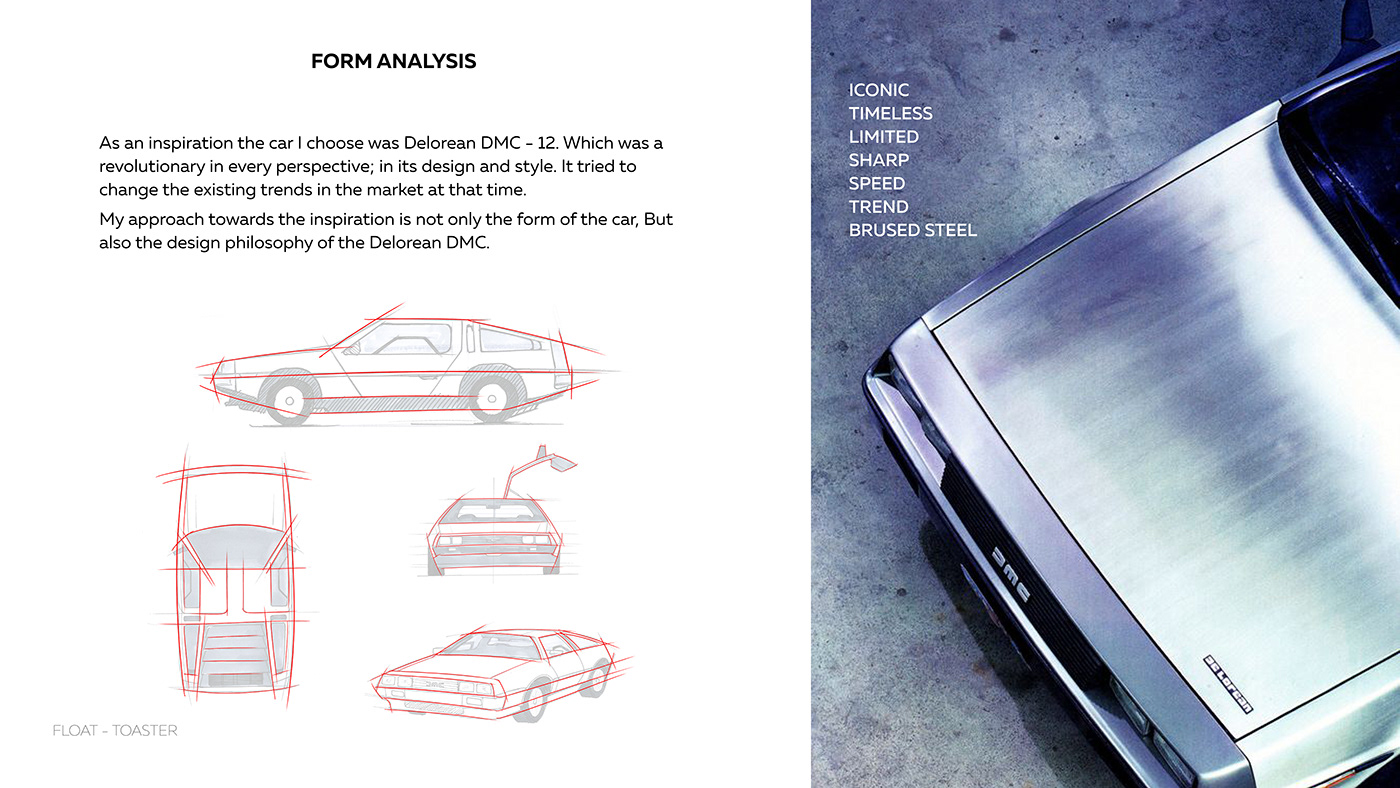 FORM ANALYSIS

As an inspiration the car I choose was Delorean DMC - 12. Which was a revolutionary in every perspective; in its design and style. It tried to change the existing trends in the market at that time.

My approach towards the inspiration is not only the form of the car, But also the design philosophy of the Delorean DMC.

DMC

FLOAT - TOASTER

ICONIC
TIMELESS
LIMITED
SHARP
SPEED
TREND
BRUSED STEEL

DMC

DeLorean