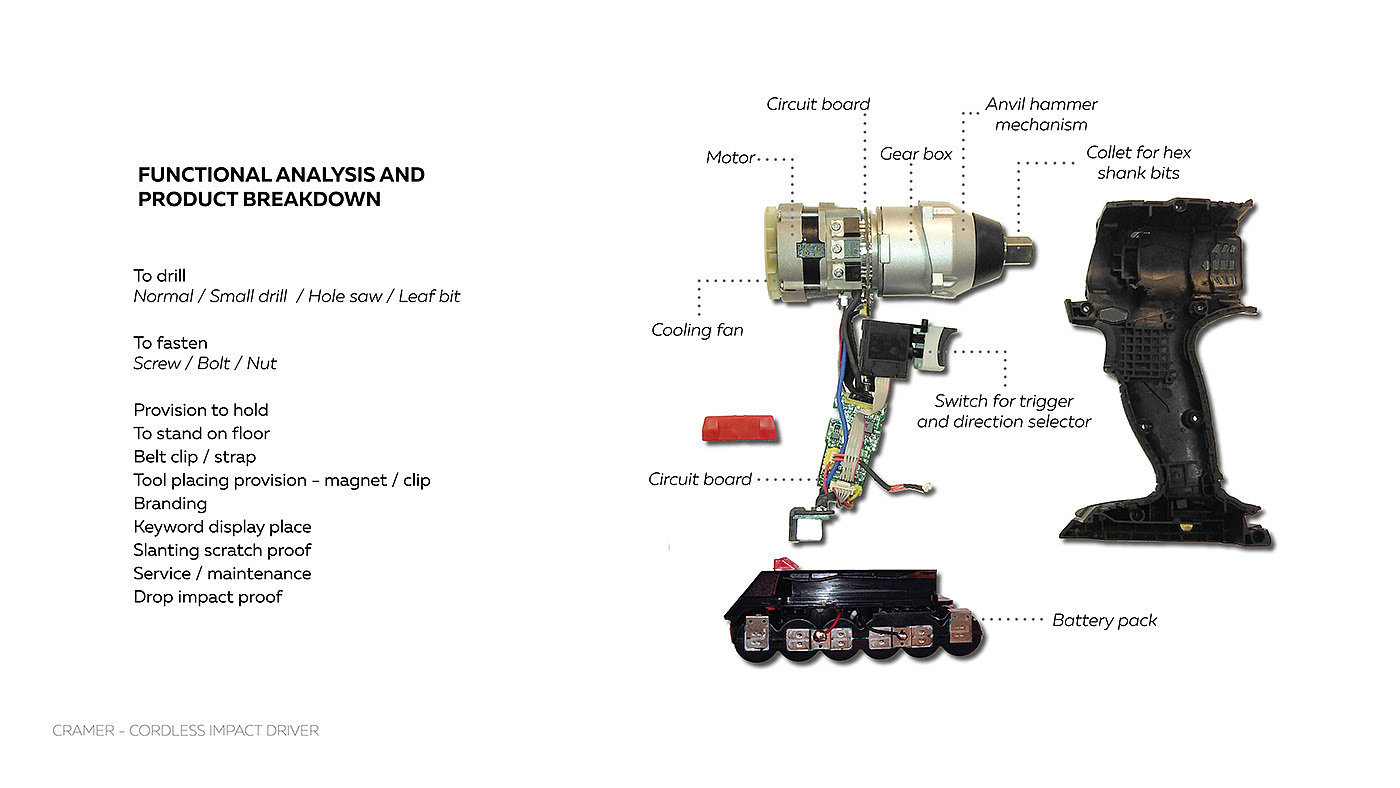 FUNCTIONAL ANALYSIS AND PRODUCT BREAKDOWN

To drill
Normal / Small drill / Hole saw / Leaf bit

To fasten
Screw / Bolt / Nut

Provision to hold
To stand on floor
Belt clip / strap
Tool placing provision - magnet / clip
Branding
Keyword display place
Slanting scratch proof
Service / maintenance
Drop impact proof

Circuit board
Anvil hammer mechanism
Motor
Gear box
Collet for hex shank bits
Cooling fan
Switch for trigger and direction selector
Circuit board
Battery pack

CRAMER - CORDLESS IMPACT DRIVER