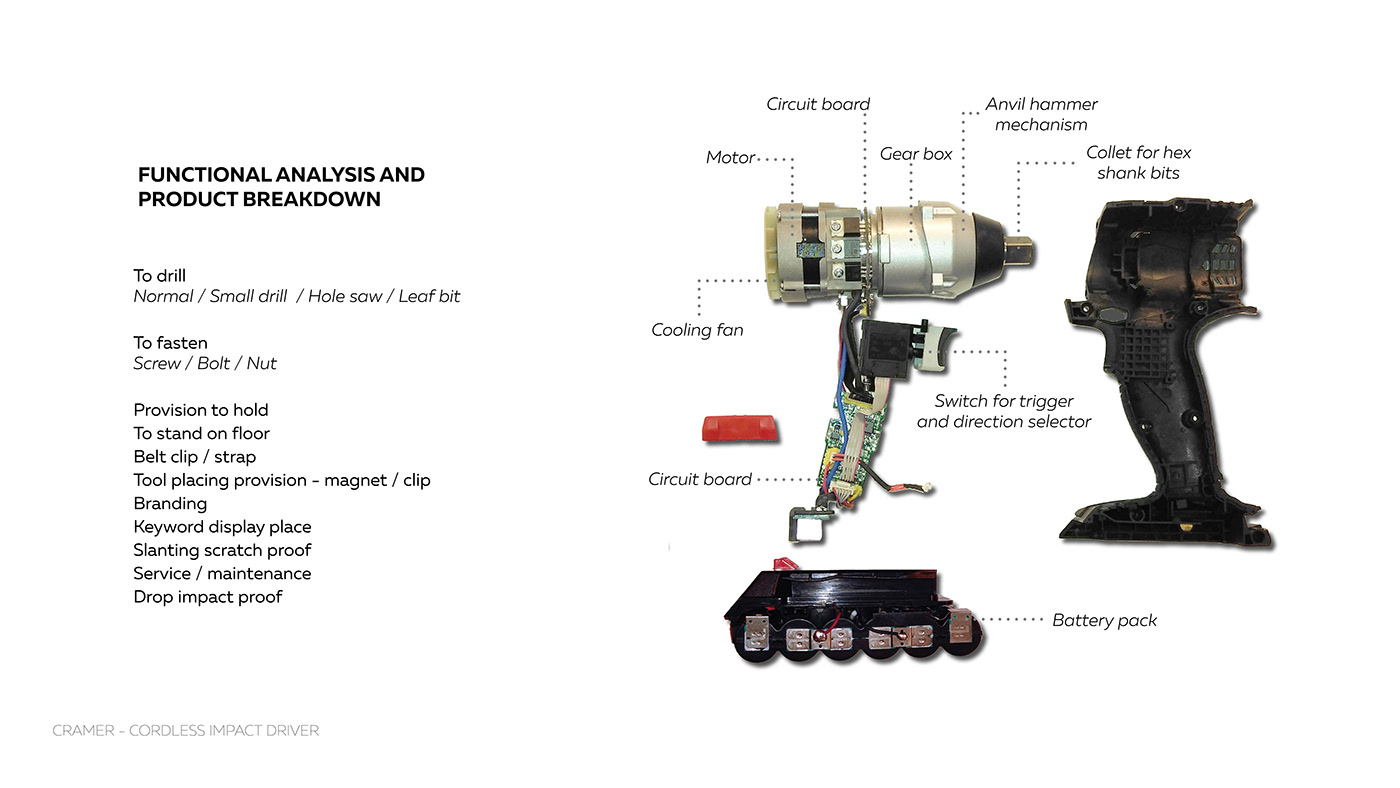 FUNCTIONAL ANALYSIS AND PRODUCT BREAKDOWN

To drill
Normal / Small drill / Hole saw / Leaf bit

To fasten
Screw / Bolt / Nut

Provision to hold
To stand on floor
Belt clip / strap
Tool placing provision - magnet / clip
Branding
Keyword display place
Slanting scratch proof
Service / maintenance
Drop impact proof

Circuit board
Anvil hammer mechanism
Motor
Gear box
Collet for hex shank bits
Cooling fan
Switch for trigger and direction selector
Circuit board
Battery pack

CRAMER - CORDLESS IMPACT DRIVER