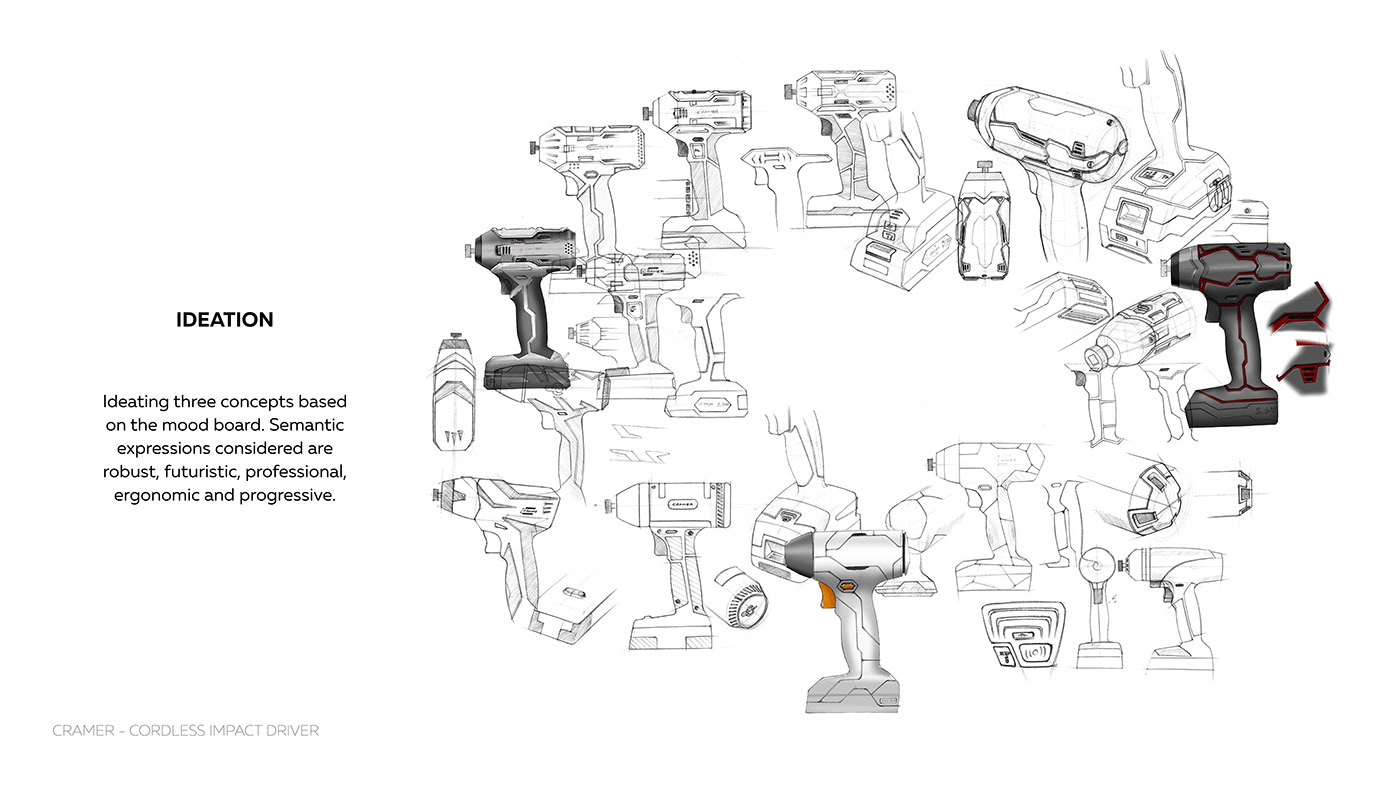 IDEATION

Ideating three concepts based on the mood board. Semantic expressions considered are robust, futuristic, professional, ergonomic and progressive.

CRAMER

CRAMER - CORDLESS IMPACT DRIVER