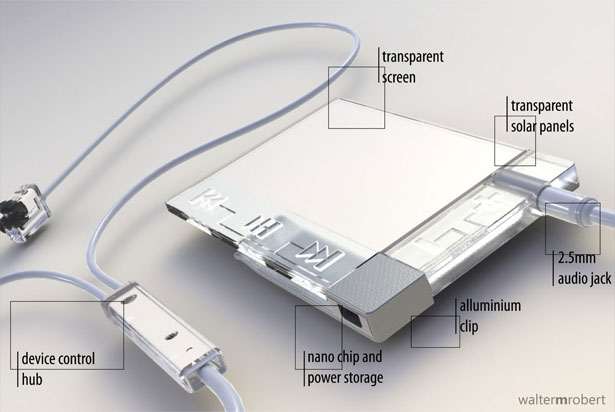 transparent screen

transparent solar panels

2.5mm audio jack

alluminium clip

nano chip and power storage

device control hub

waltermrobert