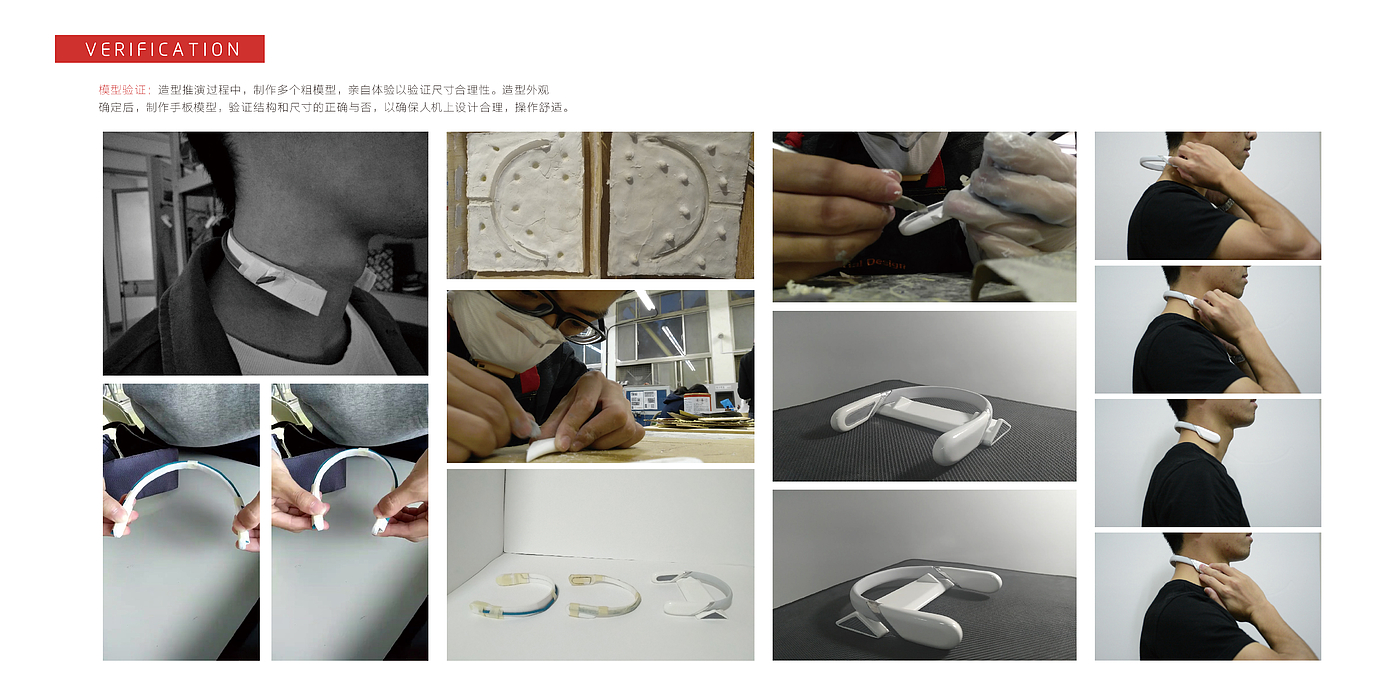 VERIFICATION

模型验证：造型推演过程中，制作多个粗模型，亲自体验以验证尺寸合理性。造型外观确定后，制作手板模型，验证结构和尺寸的正确与否，以确保人机上设计合理，操作舒适。