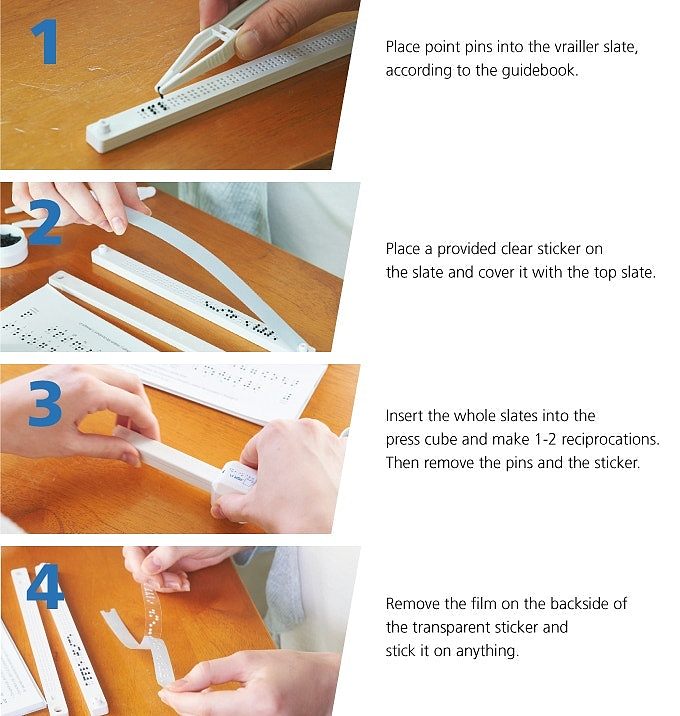 1

Place point pins into the vrailler slate, according to the guidebook.

2

Place a provided clear sticker on the slate and cover it with the top slate.

3

Insert the whole slates into the press cube and make 1-2 reciprocations. Then remove the pins and the sticker.

4

Remove the film on the backside of the transparent sticker and stick it on anything.