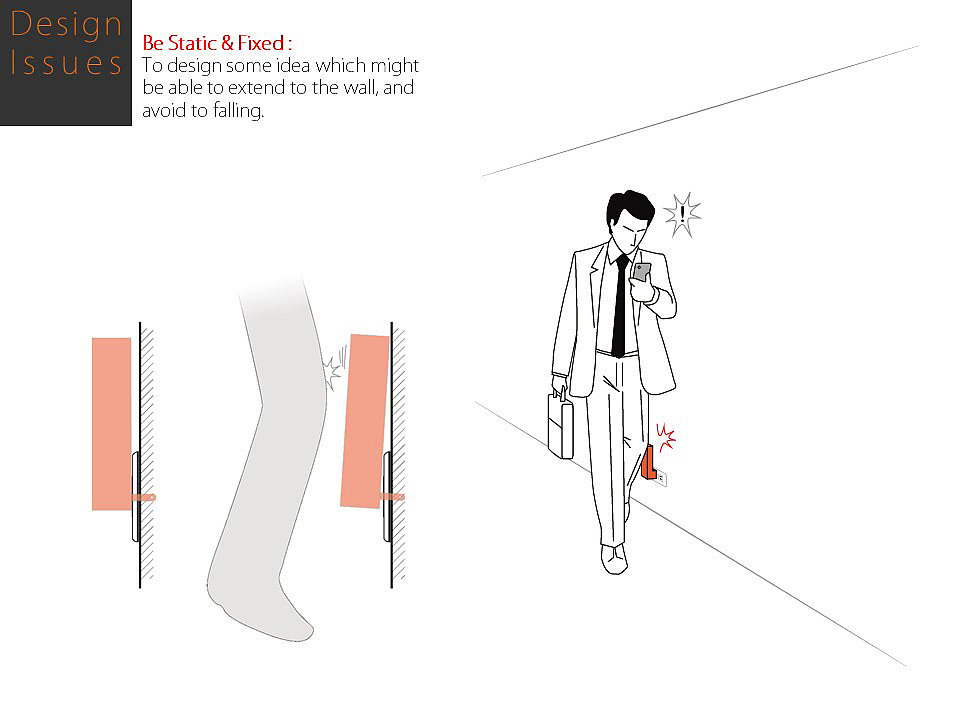 Design Issues

Be Static & Fixed :
To design some idea which might be able to extend to the wall, and avoid to falling.

!