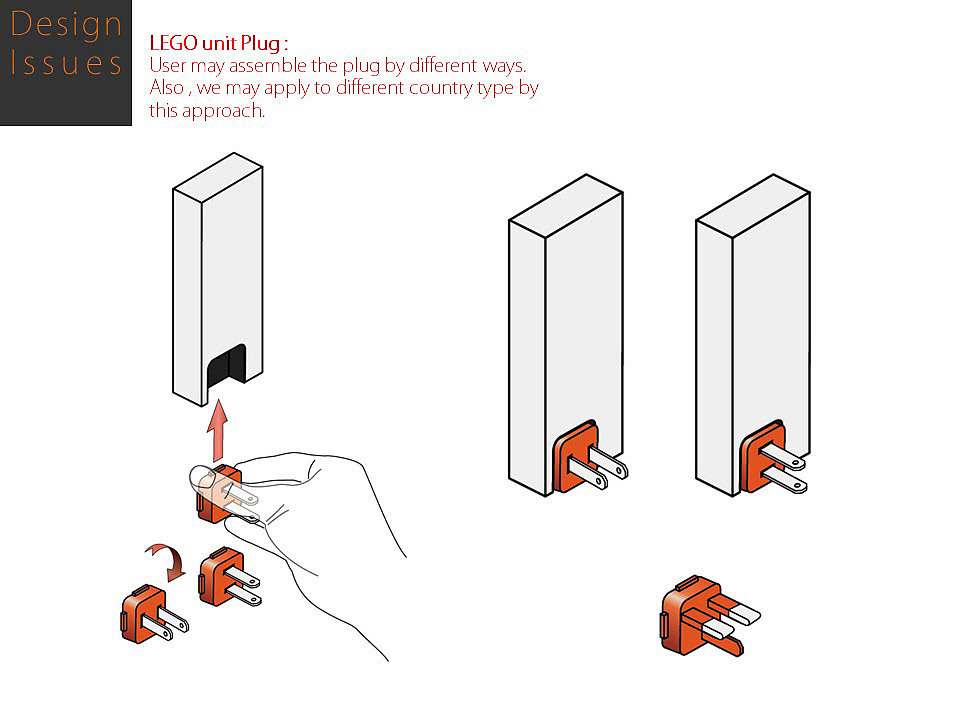 Design Issues

LEGO unit Plug :
User may assemble the plug by different ways.
Also , we may apply to different country type by this approach.