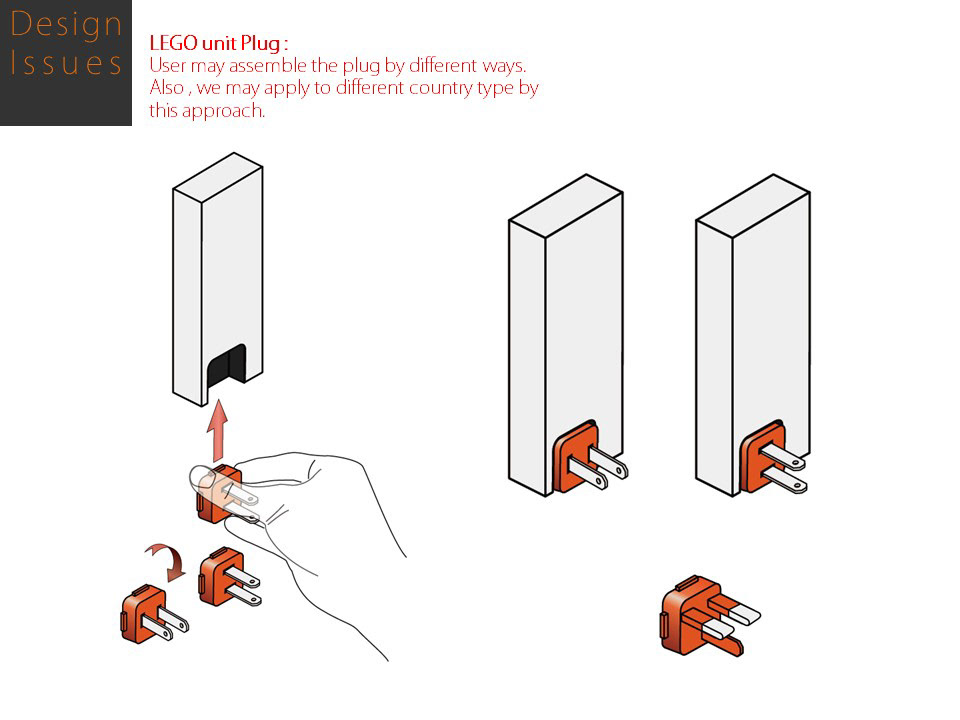 Design Issues

LEGO unit Plug :
User may assemble the plug by different ways.
Also , we may apply to different country type by this approach.