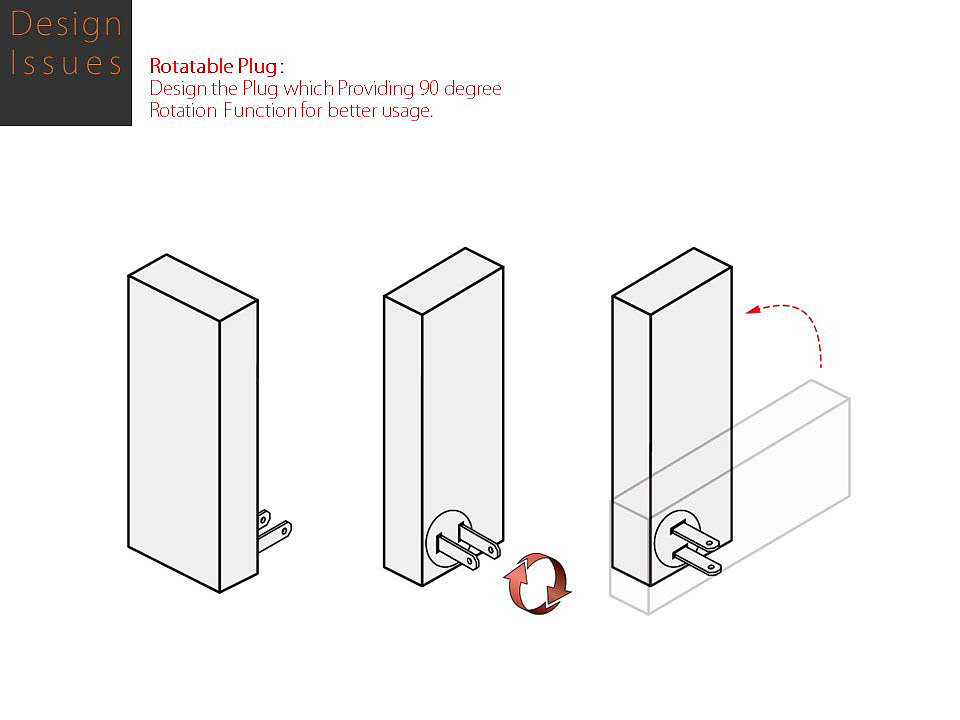 Design Issues

Rotatable Plug :
Design the Plug which Providing 90 degree Rotation Function for better usage.