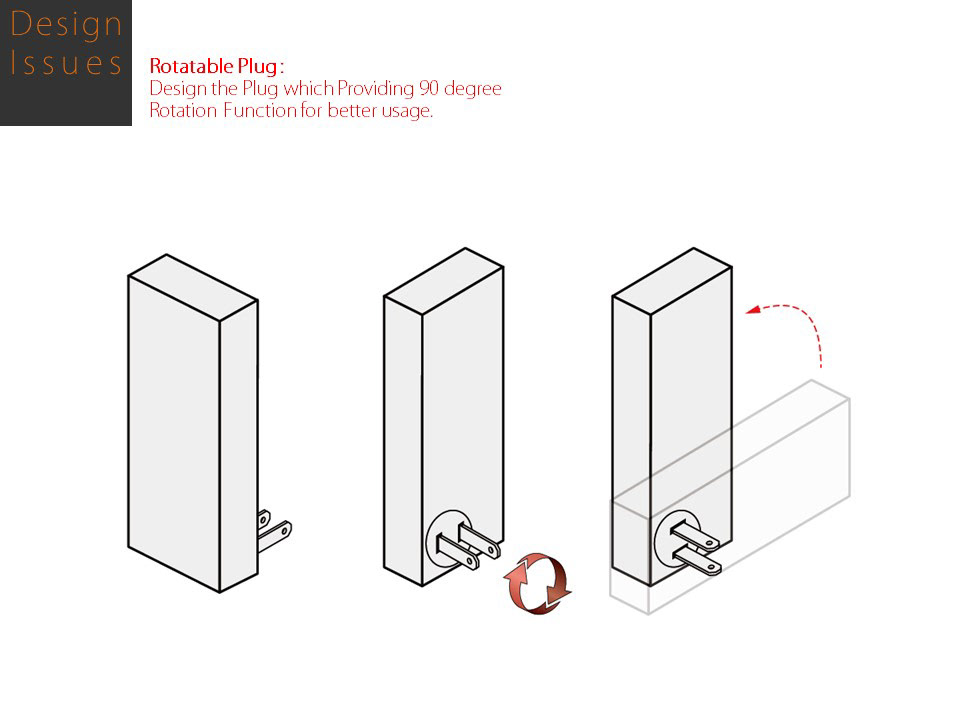 Design Issues

Rotatable Plug :
Design the Plug which Providing 90 degree Rotation Function for better usage.