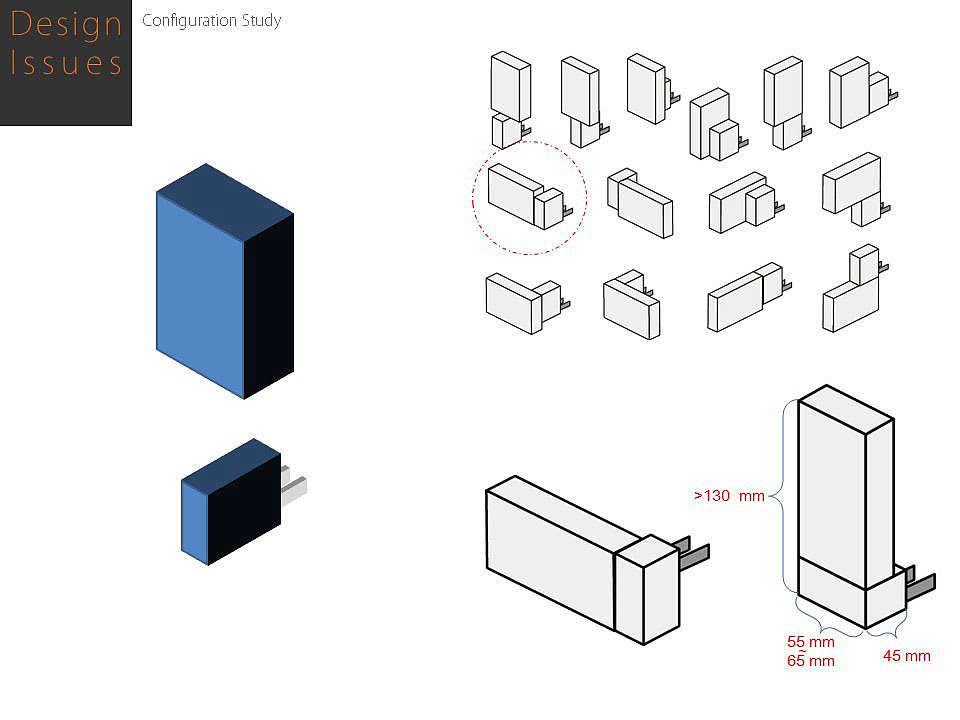 Design Issues

Configuration Study

>130 mm

55 mm
~
65 mm

45 mm