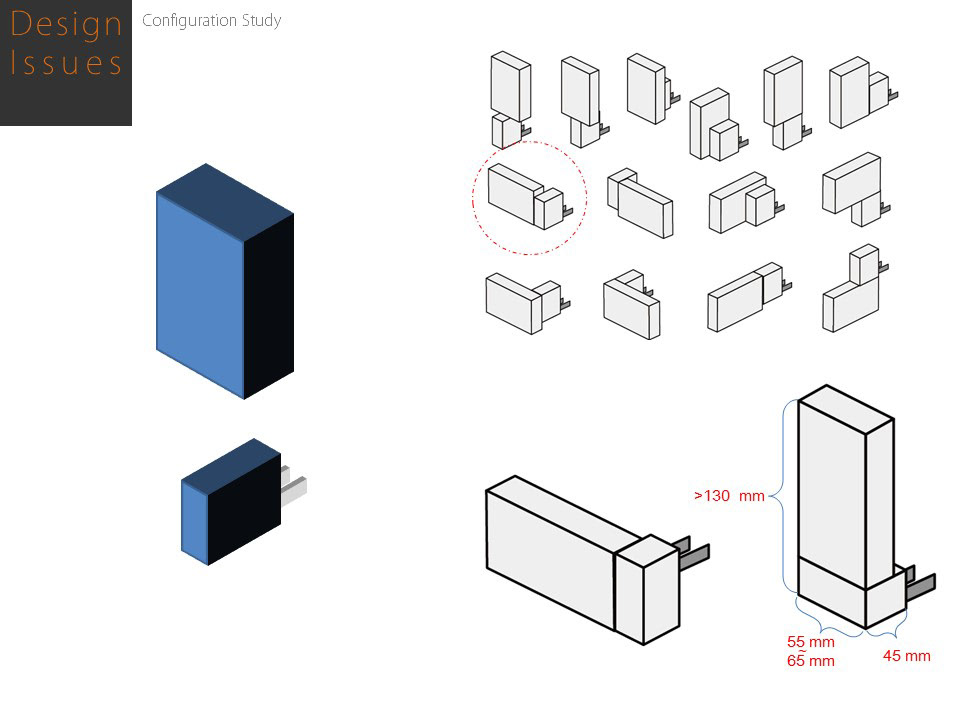 Design Issues

Configuration Study

>130 mm

55 mm
~
65 mm

45 mm