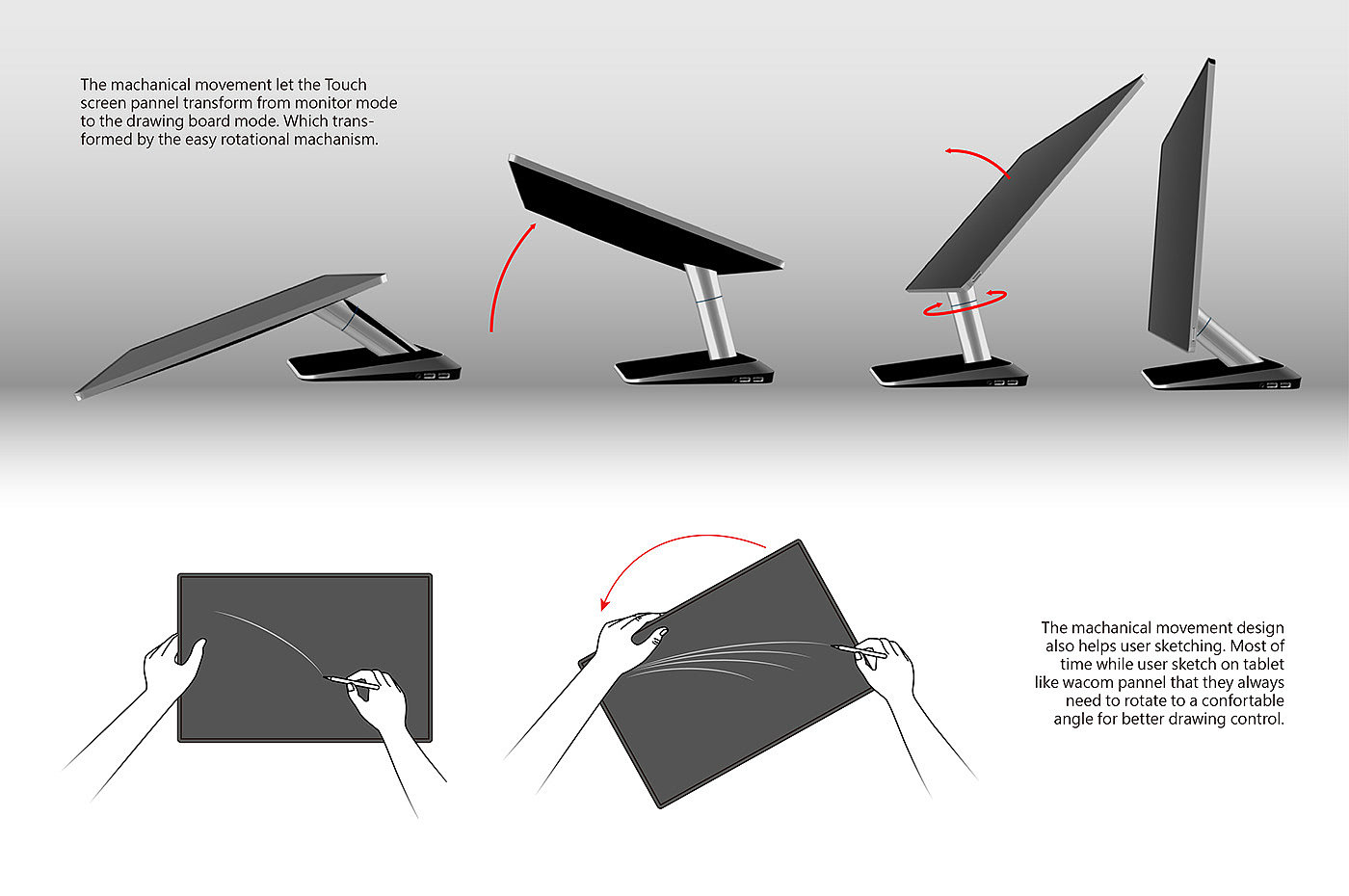 The machanical movement let the Touch screen pannel transform from monitor mode to the drawing board mode. Which transformed by the easy rotational machanism.

The machanical movement design also helps user sketching. Most of time while user sketch on tablet like wacom pannel that they always need to rotate to a confortable angle for better drawing control.