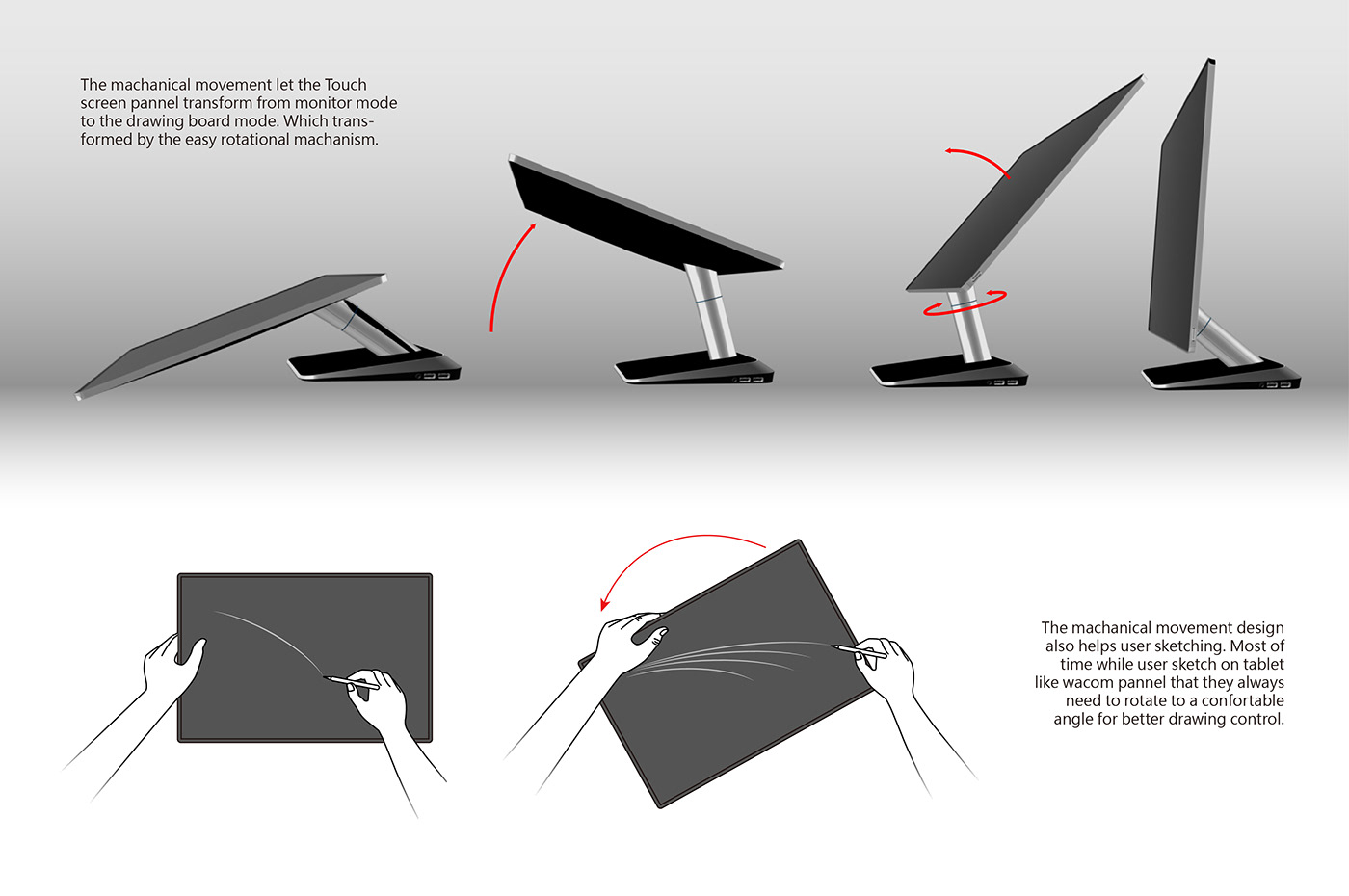 The machanical movement let the Touch screen pannel transform from monitor mode to the drawing board mode. Which transformed by the easy rotational machanism.

The machanical movement design also helps user sketching. Most of time while user sketch on tablet like wacom pannel that they always need to rotate to a confortable angle for better drawing control.