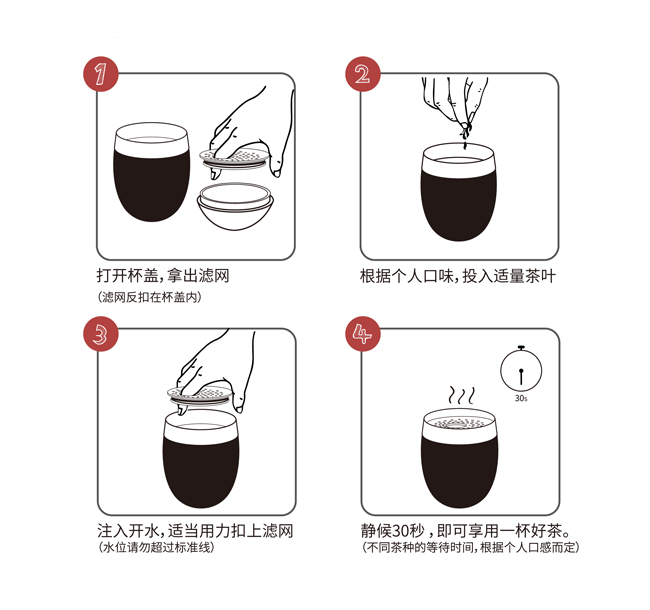 1

打开杯盖，拿出滤网
（滤网反扣在杯盖内）

2

根据个人口味，投入适量茶叶

3

注入开水，适当用力扣上滤网
（水位请勿超过标准线）

4

30s

静候30秒，即可享用一杯好茶。
（不同茶种的等待时间，根据个人口感而定）