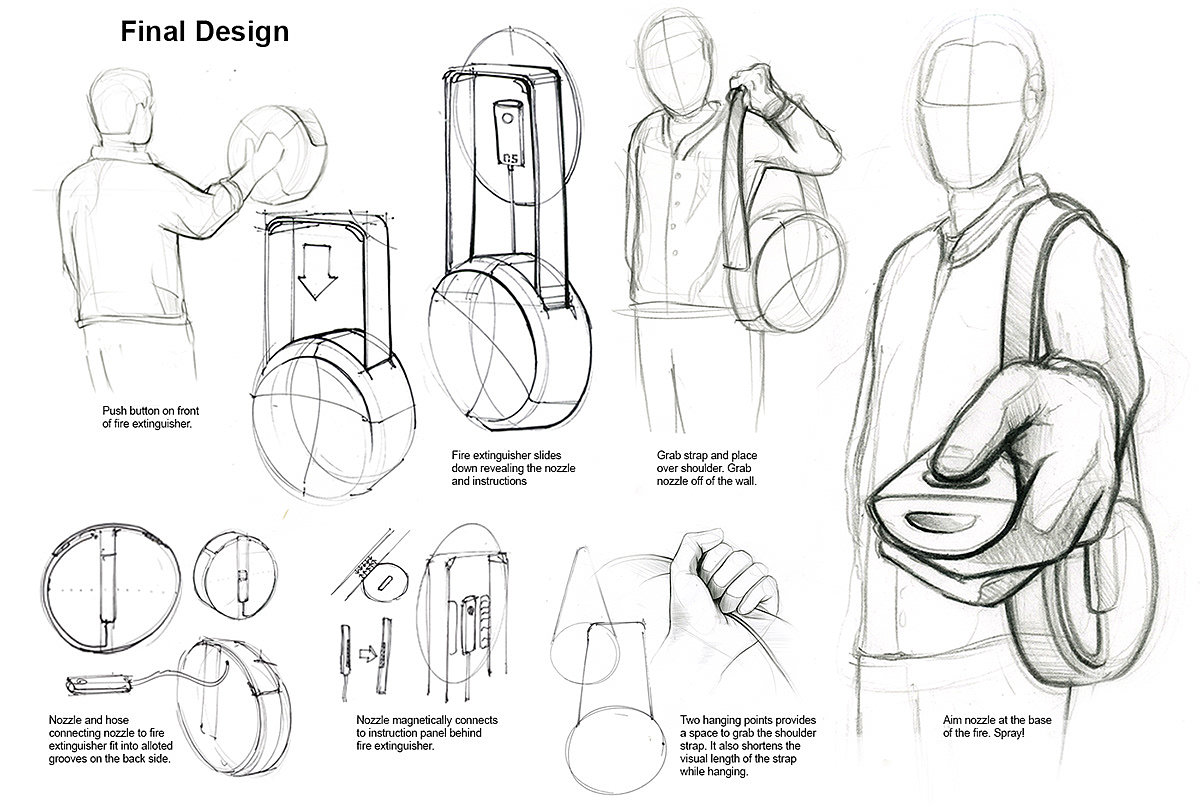 Final Design

Push button on front of fire extinguisher.

Fire extinguisher slides down revealing the nozzle and instructions

Grab strap and place over shoulder. Grab nozzle off of the wall.

Nozzle and hose connecting nozzle to fire extinguisher fit into alloted grooves on the back side.

Nozzle magnetically connects to instruction panel behind fire extinguisher.

Two hanging points provides a space to grab the shoulder strap. It also shortens the visual length of the strap while hanging.

Aim nozzle at the base of the fire. Spray!