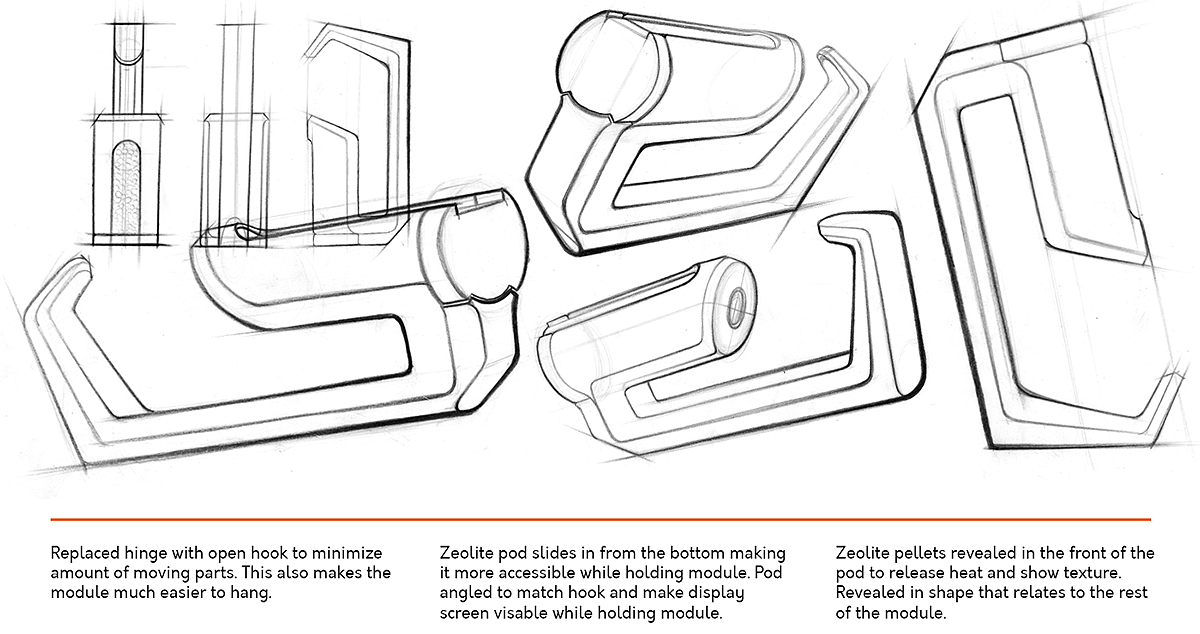 Replaced hinge with open hook to minimize amount of moving parts. This also makes the module much easier to hang.

Zeolite pod slides in from the bottom making it more accessible while holding module. Pod angled to match hook and make display screen visable while holding module.

Zeolite pellets revealed in the front of the pod to release heat and show texture. Revealed in shape that relates to the rest of the module.