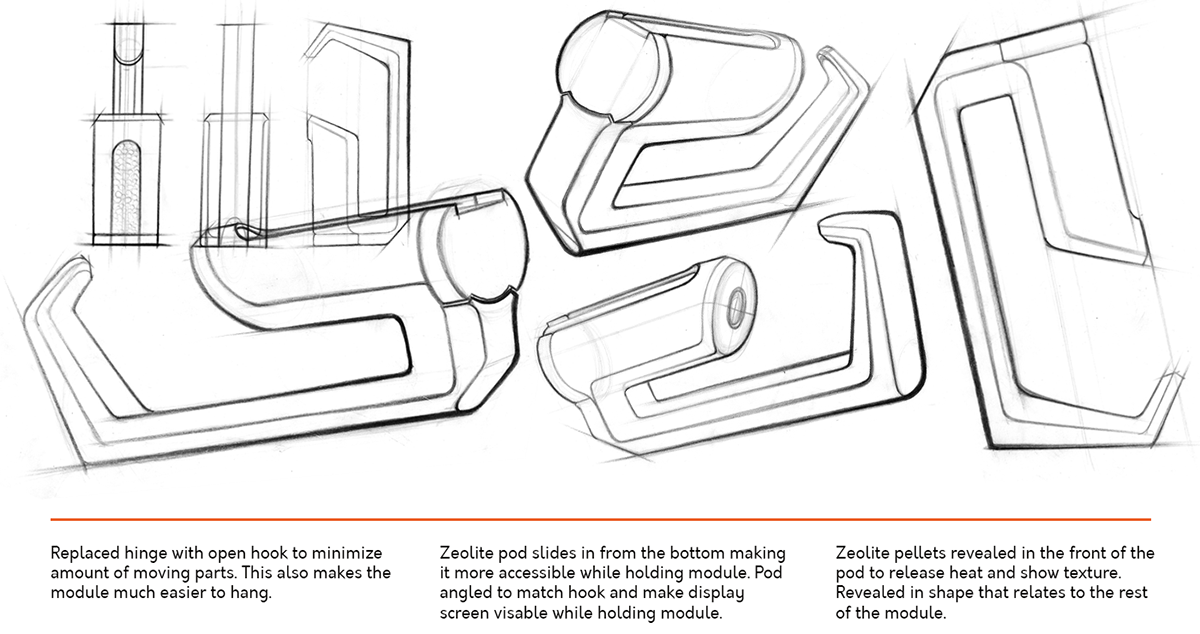 Replaced hinge with open hook to minimize amount of moving parts. This also makes the module much easier to hang.

Zeolite pod slides in from the bottom making it more accessible while holding module. Pod angled to match hook and make display screen visable while holding module.

Zeolite pellets revealed in the front of the pod to release heat and show texture. Revealed in shape that relates to the rest of the module.