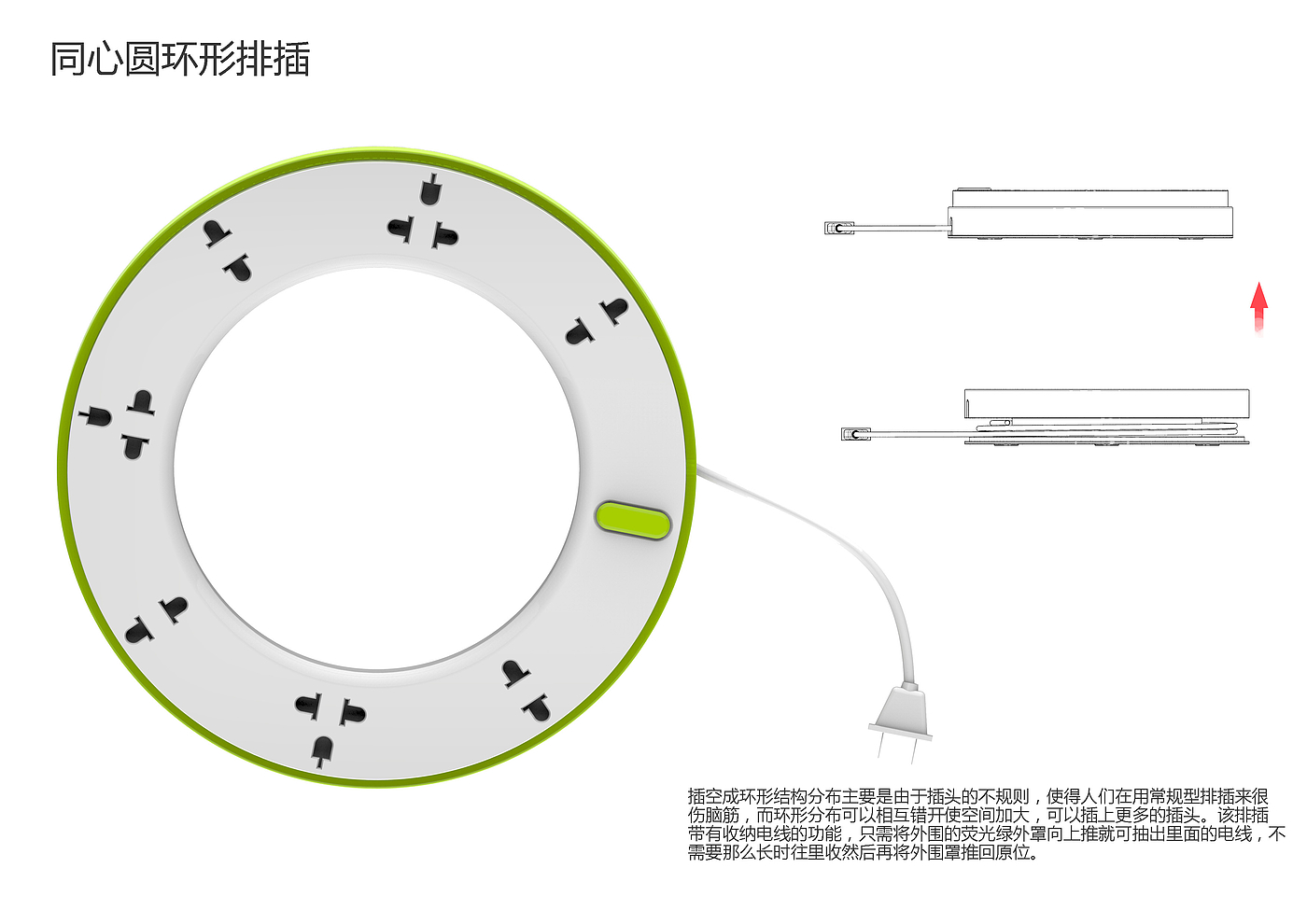 同心圆环形排插

插空成环形结构分布主要是由于插头的不规则，使得人们在用常规型排插来很伤脑筋，而环形分布可以相互错开使空间加大，可以插上更多的插头。该排插带有收纳电线的功能，只需将外围的荧光绿外罩向上推就可抽出里面的电线，不需要那么长时往里收然后再将外围罩推回原位。