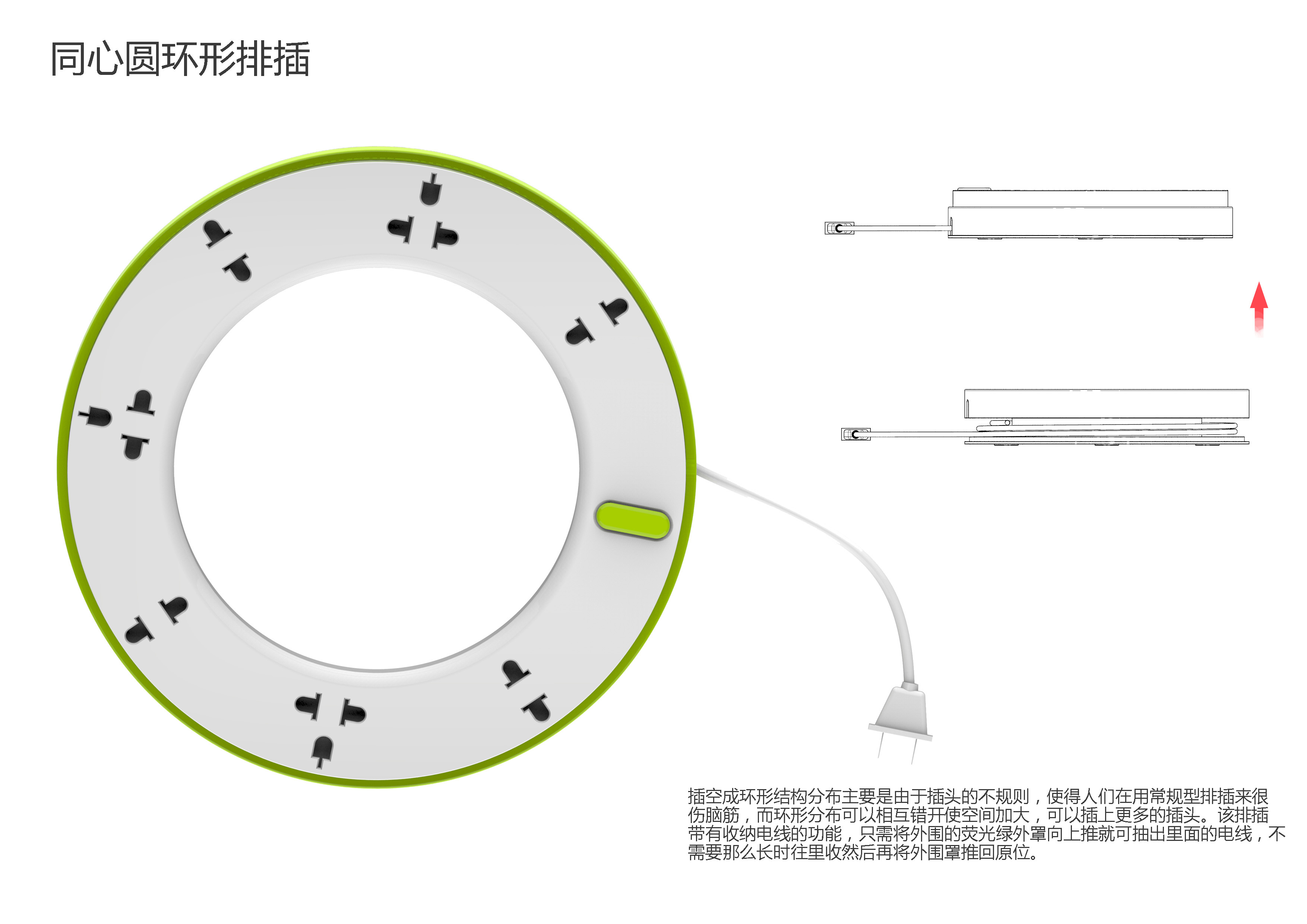 同心圆环形排插

插空成环形结构分布主要是由于插头的不规则，使得人们在用常规型排插来很伤脑筋，而环形分布可以相互错开使空间加大，可以插上更多的插头。该排插带有收纳电线的功能，只需将外围的荧光绿外罩向上推就可抽出里面的电线，不需要那么长时往里收然后再将外围罩推回原位。