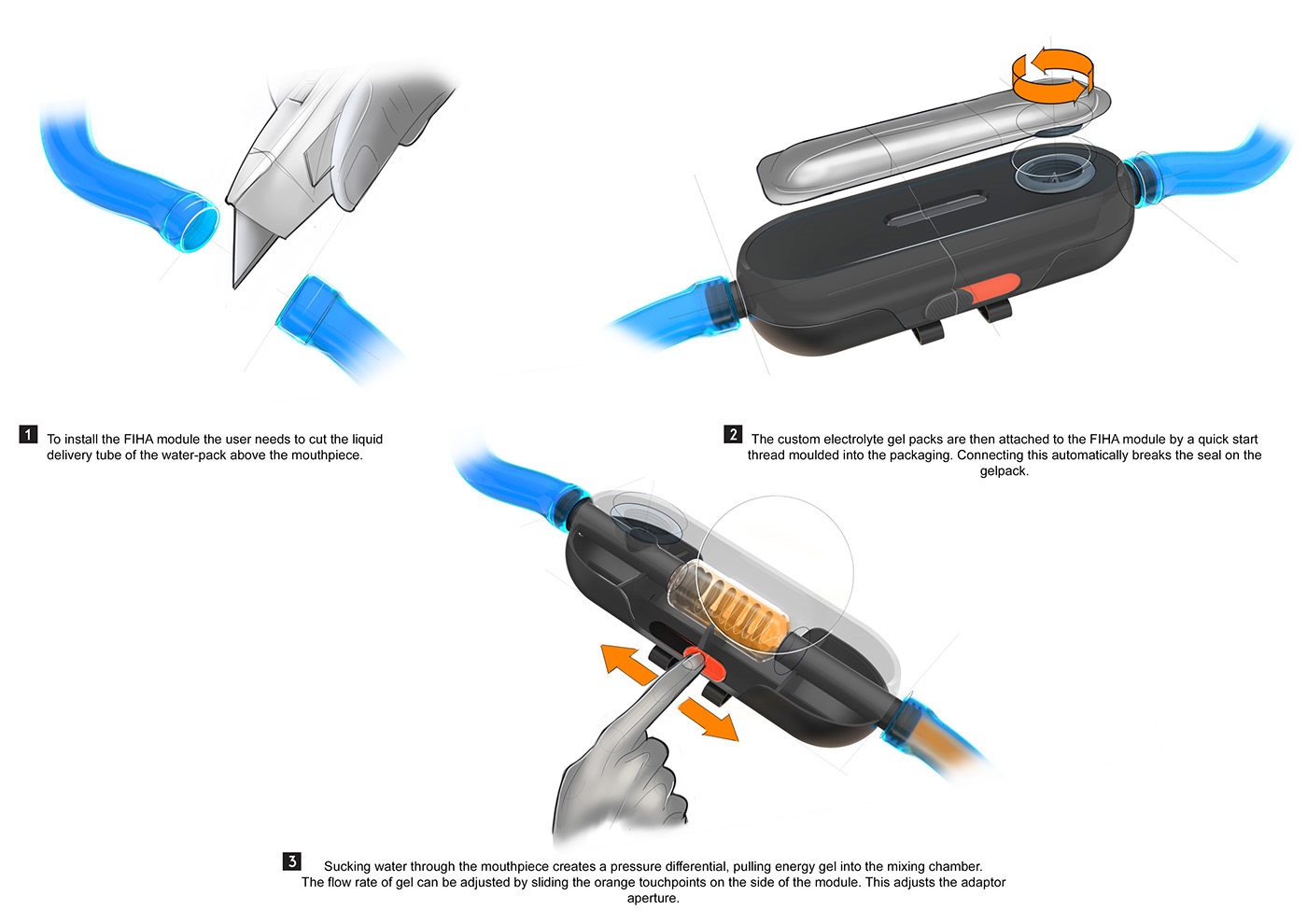 1 To install the FIHA module the user needs to cut the liquid delivery tube of the water-pack above the mouthpiece.

2 The custom electrolyte gel packs are then attached to the FIHA module by a quick start thread moulded into the packaging. Connecting this automatically breaks the seal on the gelpack.

3 Sucking water through the mouthpiece creates a pressure differential, pulling energy gel into the mixing chamber. The flow rate of gel can be adjusted by sliding the orange touchpoints on the side of the module. This adjusts the adaptor aperture.