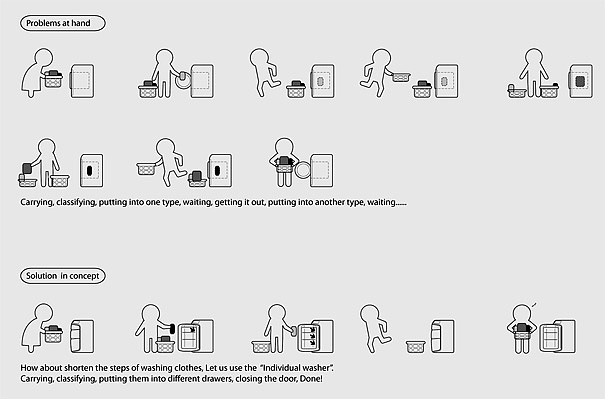 Problems at hand

Carrying, classifying, putting into one type, waiting, getting it out, putting into another type, waiting......

Solution in concept

How about shorten the steps of washing clothes, Let us use the "Individual washer".
Carrying, classifying, putting them into different drawers, closing the door, Done!