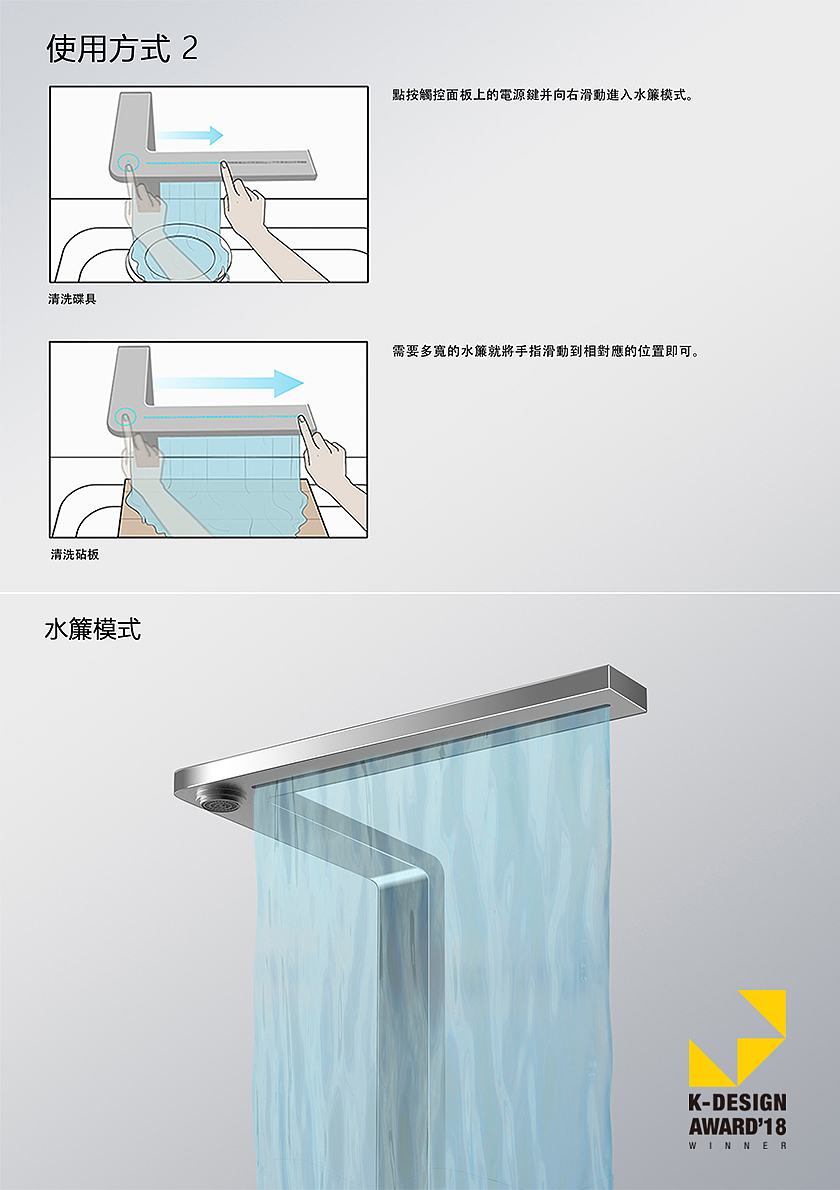 使用方式 2

點按觸控面板上的電源鍵并向右滑動進入水簾模式。

清洗碟具

需要多寬的水簾就將手指滑動到相對應的位置即可。

清洗砧板

水簾模式

K-DESIGN AWARD'18 WINNER