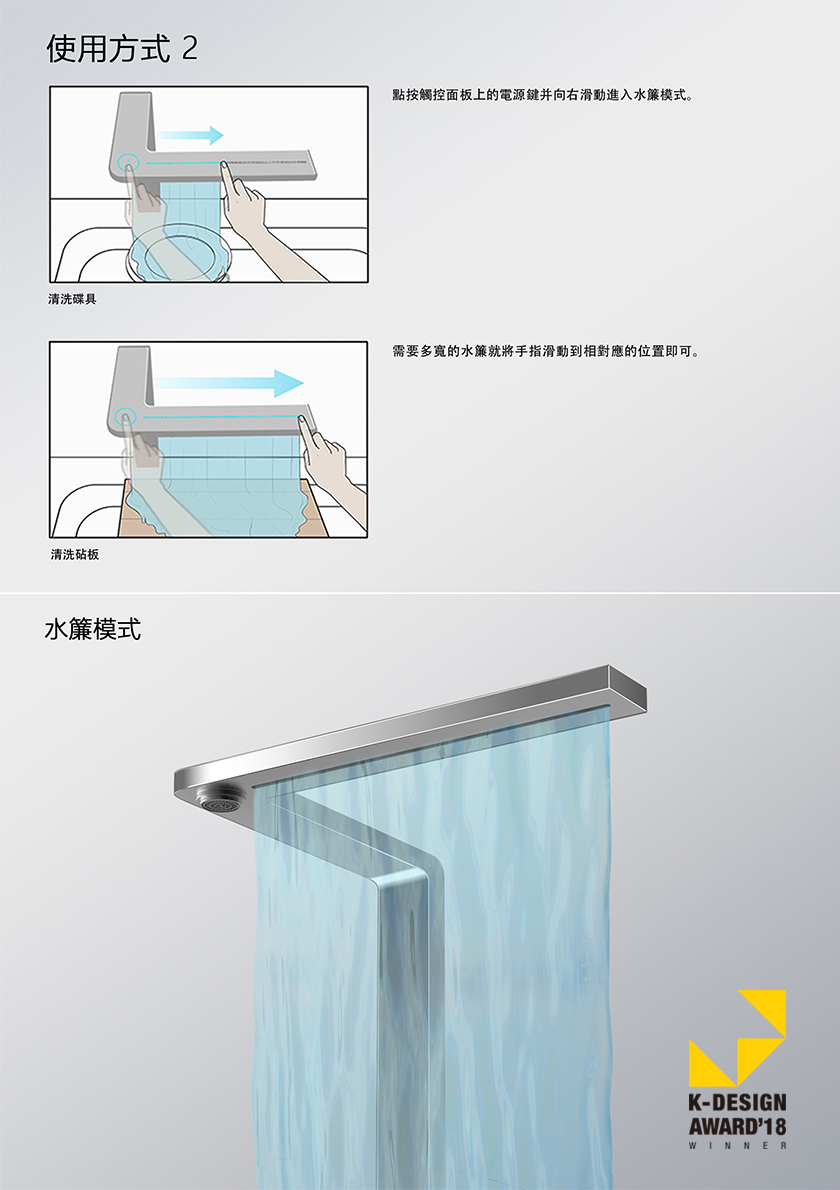 使用方式 2

點按觸控面板上的電源鍵并向右滑動進入水簾模式。

清洗碟具

需要多寬的水簾就將手指滑動到相對應的位置即可。

清洗砧板

水簾模式

K-DESIGN AWARD'18 WINNER