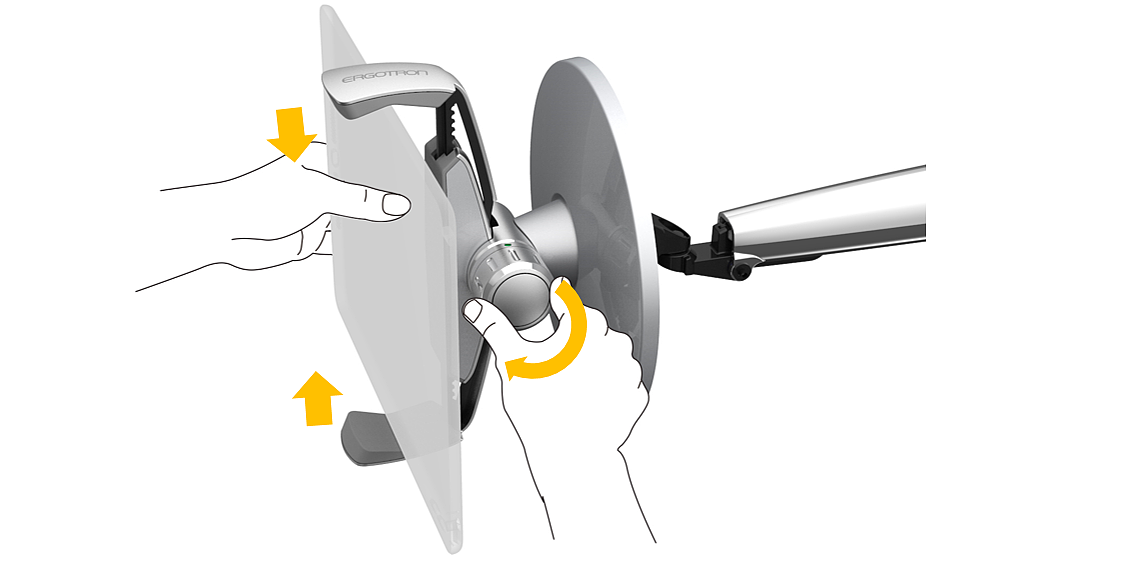 ERGOTRON