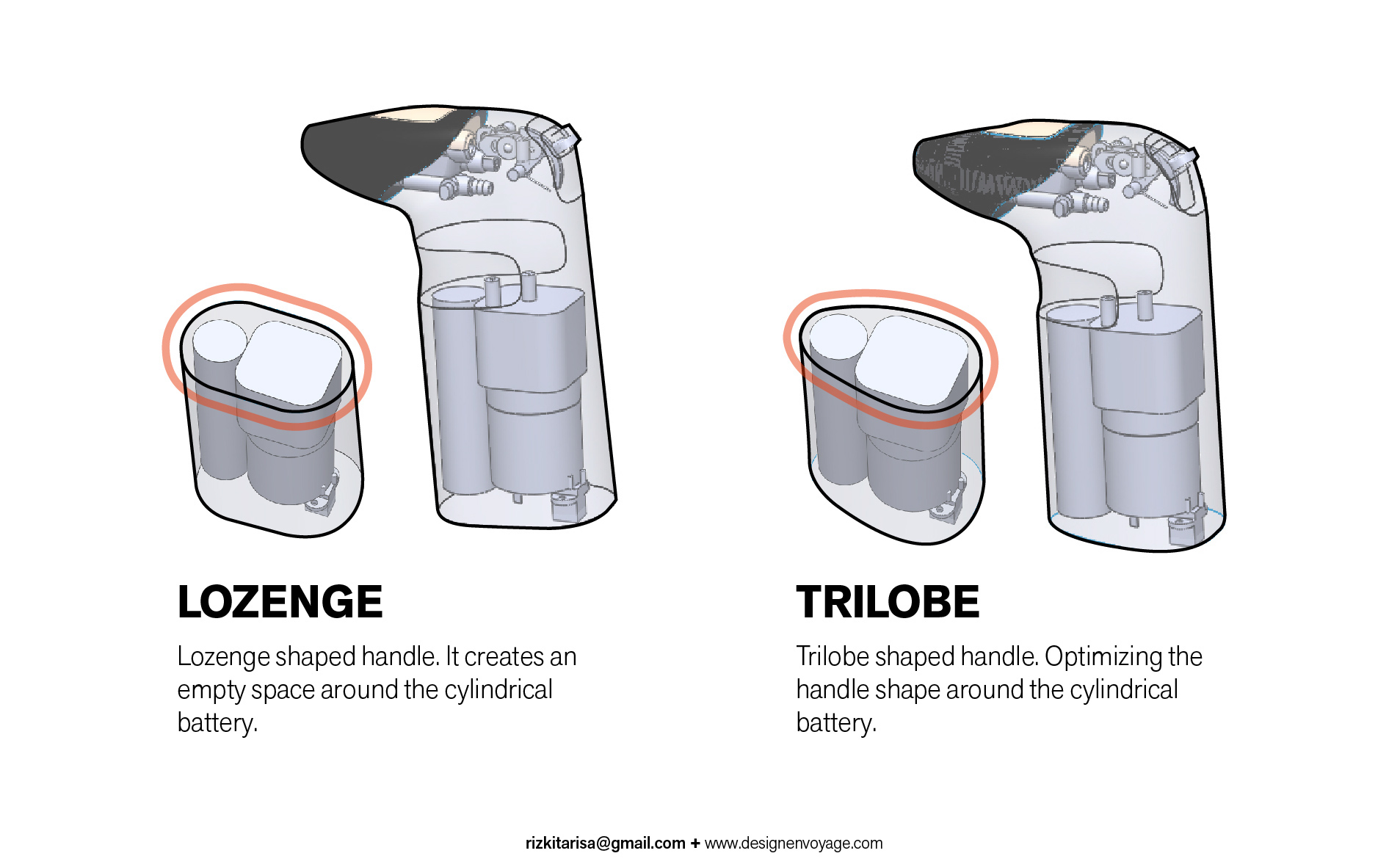 LOZENGE

Lozenge shaped handle. It creates an empty space around the cylindrical battery.

TRILOBE

Trilobe shaped handle. Optimizing the handle shape around the cylindrical battery.

rizkitarisa@gmail.com + www.designenvoyage.com