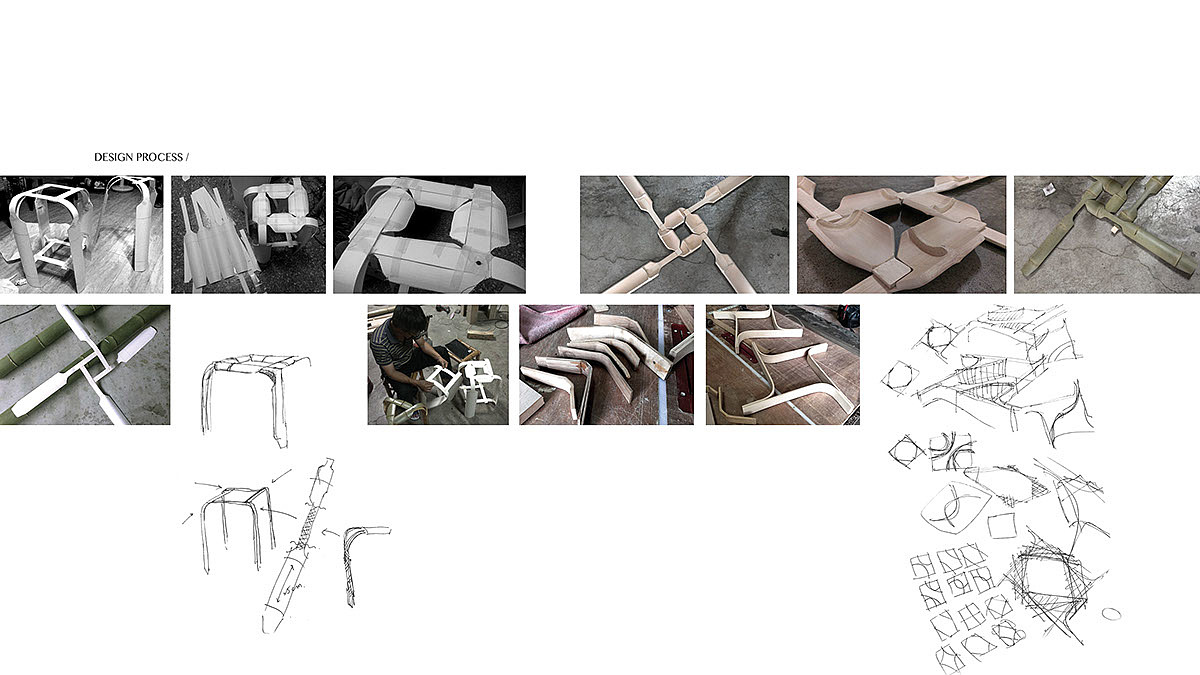 DESIGN PROCESS /