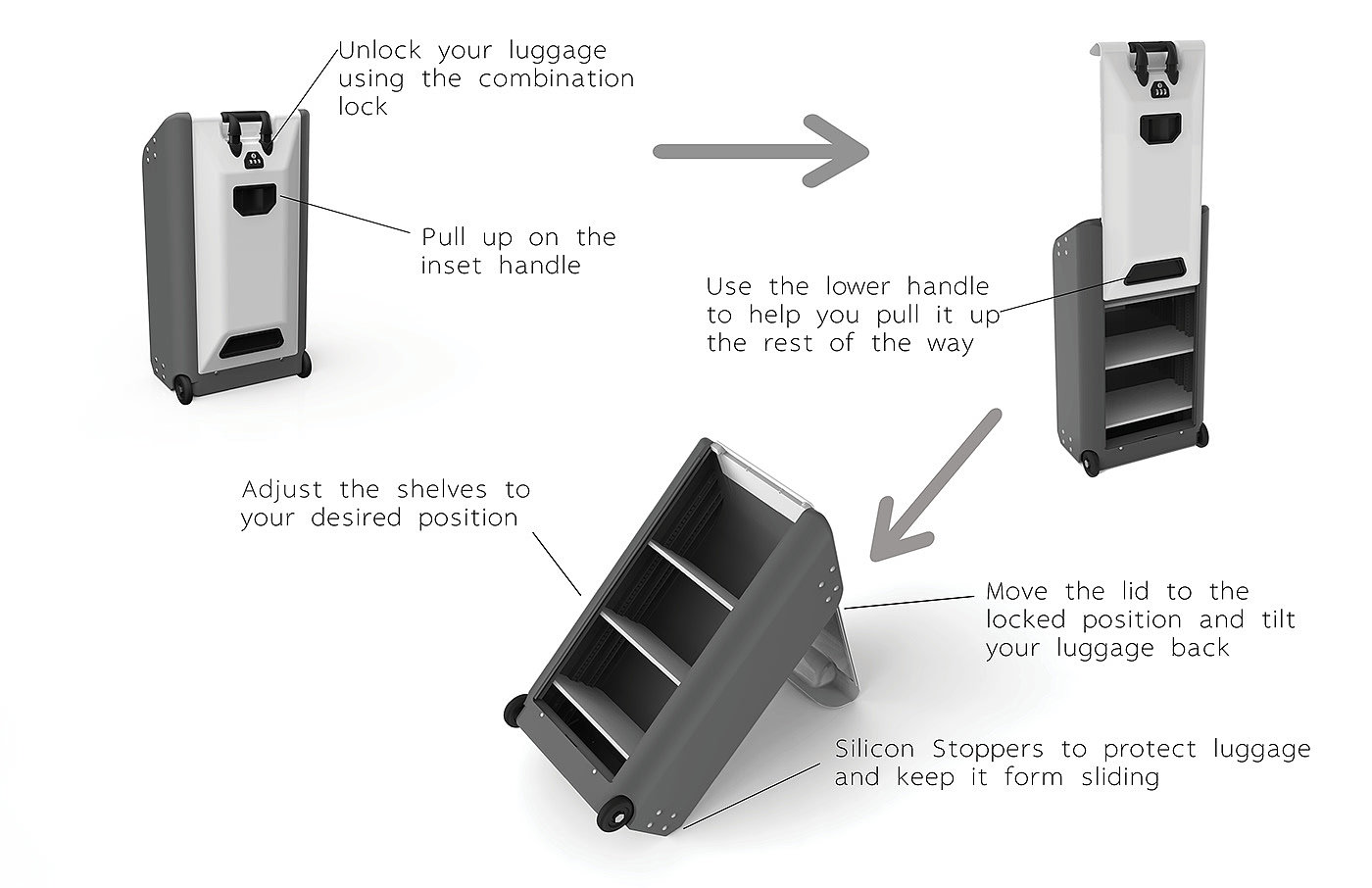 Unlock your luggage using the combination lock

Pull up on the inset handle

Use the lower handle to help you pull it up the rest of the way

Adjust the shelves to your desired position

Move the lid to the locked position and tilt your luggage back

Silicon Stoppers to protect luggage and keep it form sliding