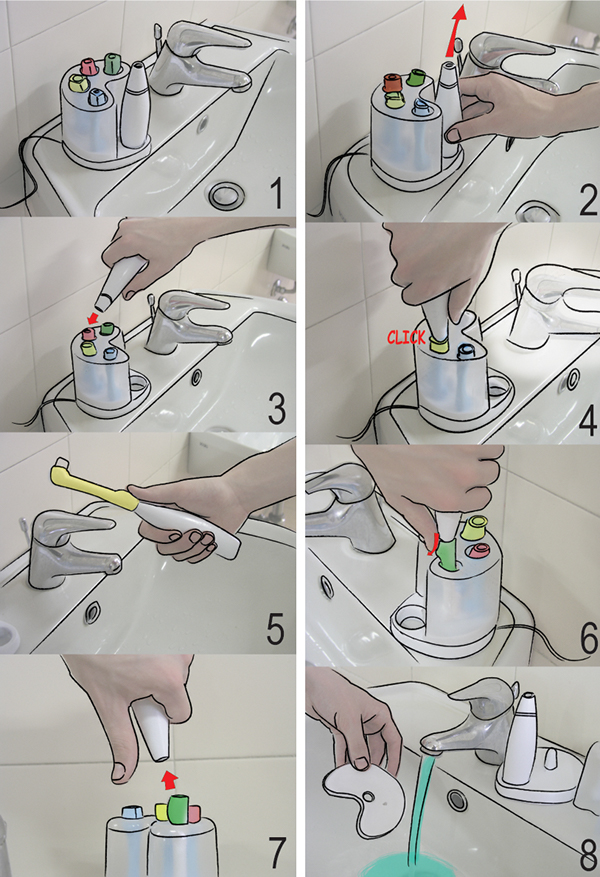 1
2
3
CLICK
4
5
6
7
8