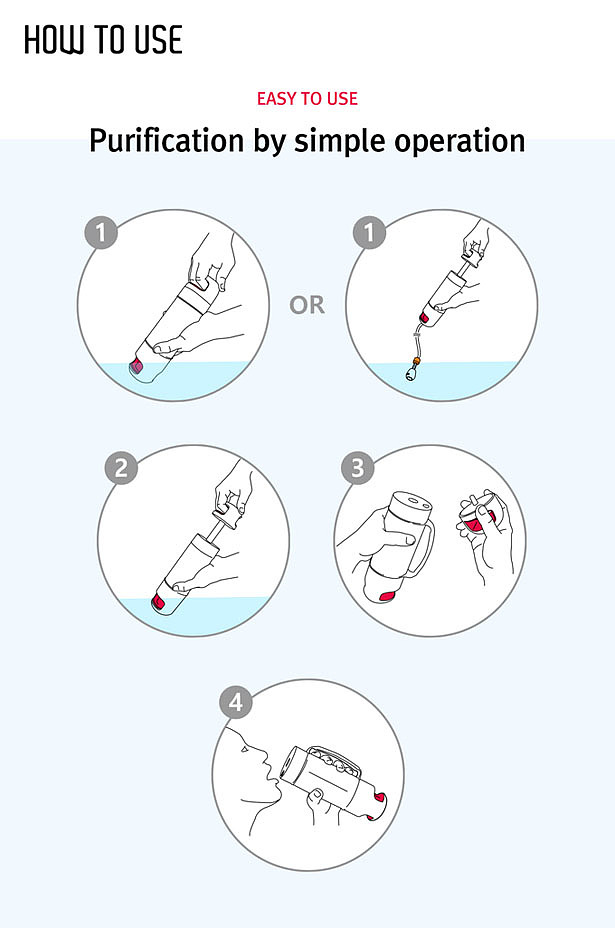 HOW TO USE

EASY TO USE

Purification by simple operation

1

OR

1

2

3

4