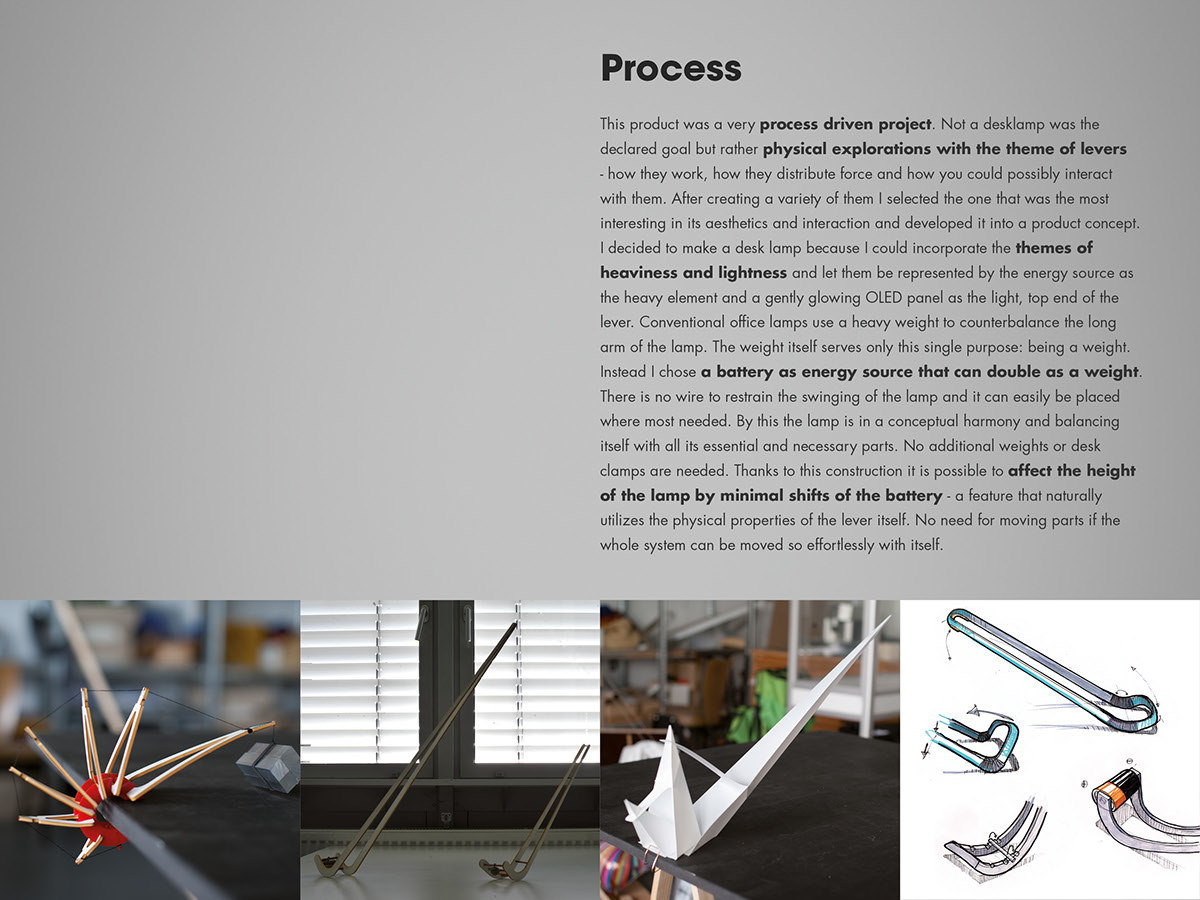 Process

This product was a very process driven project. Not a desklamp was the declared goal but rather physical explorations with the theme of levers - how they work, how they distribute force and how you could possibly interact with them. After creating a variety of them I selected the one that was the most interesting in its aesthetics and interaction and developed it into a product concept. I decided to make a desk lamp because I could incorporate the themes of heaviness and lightness and let them be represented by the energy source as the heavy element and a gently glowing OLED panel as the light, top end of the lever. Conventional office lamps use a heavy weight to counterbalance the long arm of the lamp. The weight itself serves only this single purpose: being a weight. Instead I chose a battery as energy source that can double as a weight. There is no wire to restrain the swinging of the lamp and it can easily be placed where most needed. By this the lamp is in a conceptual harmony and balancing itself with all its essential and necessary parts. No additional weights or desk clamps are needed. Thanks to this construction it is possible to affect the height of the lamp by minimal shifts of the battery - a feature that naturally utilizes the physical properties of the lever itself. No need for moving parts if the whole system can be moved so effortlessly with itself.