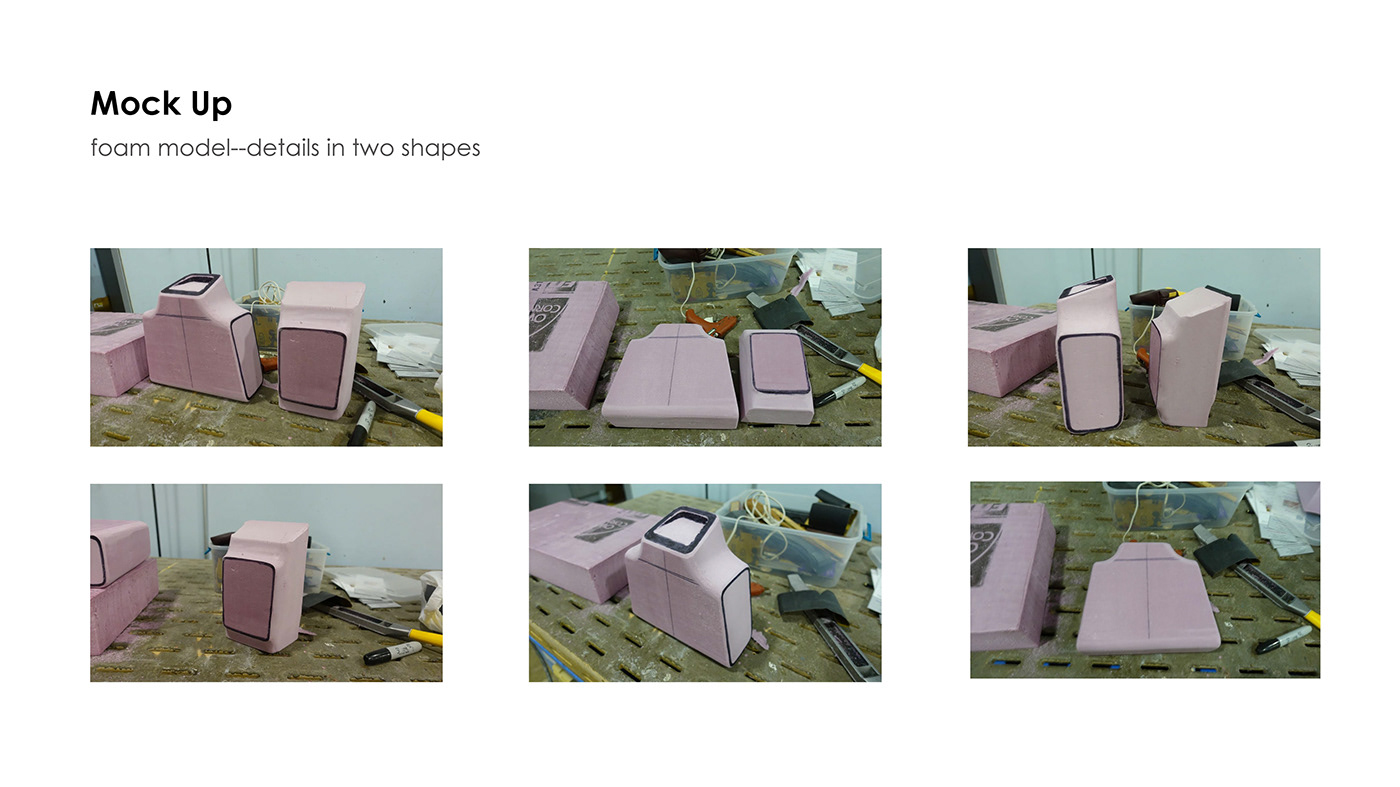 Mock Up
foam model--details in two shapes