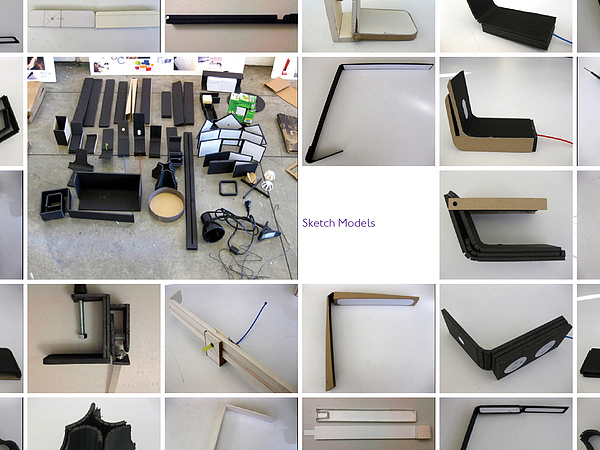 Sketch Models