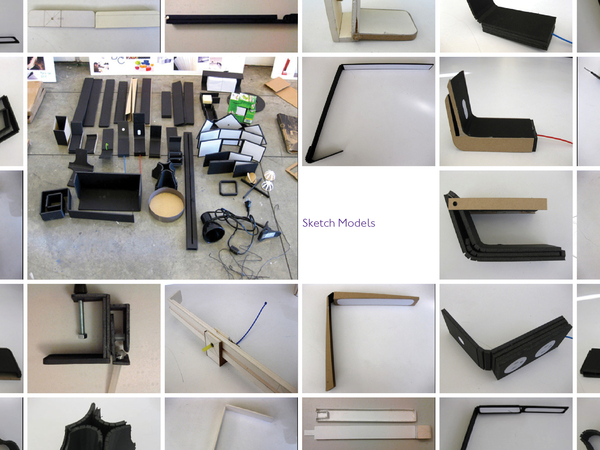 Sketch Models